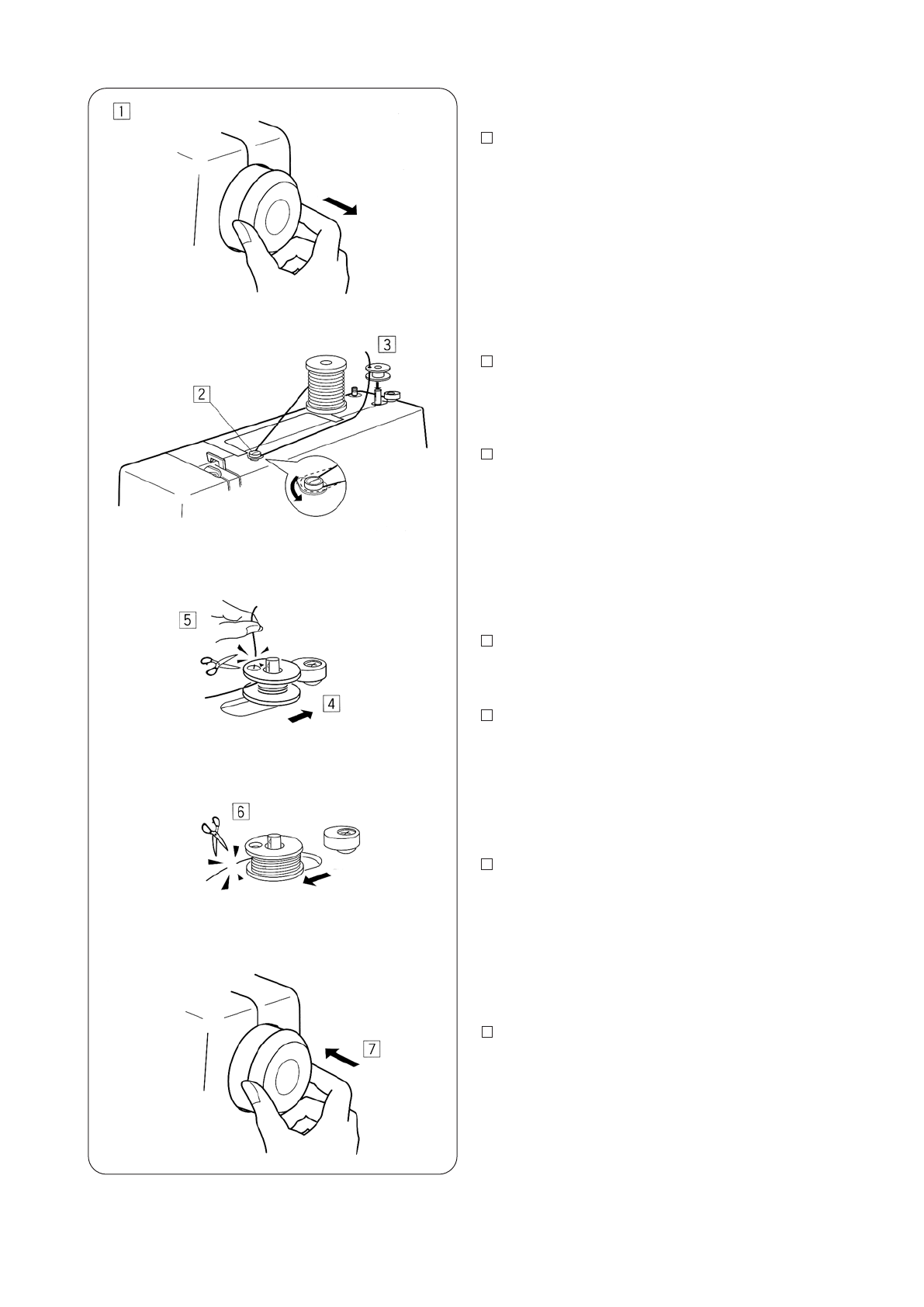 1

3

2

5

4

6

7