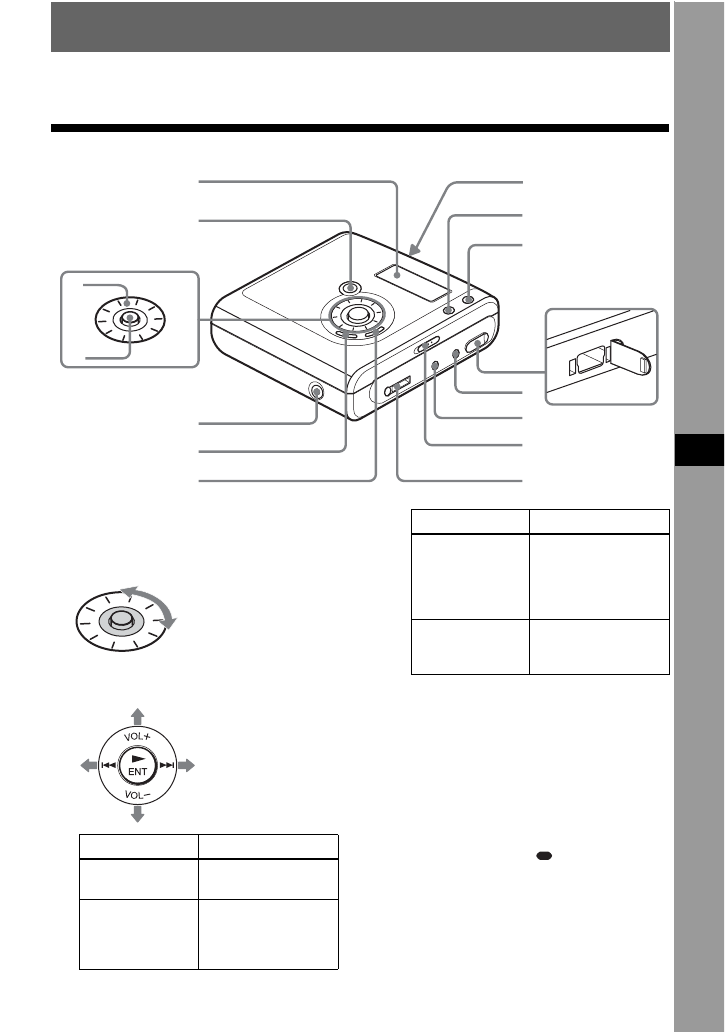 VOL+
ENT
VOL–