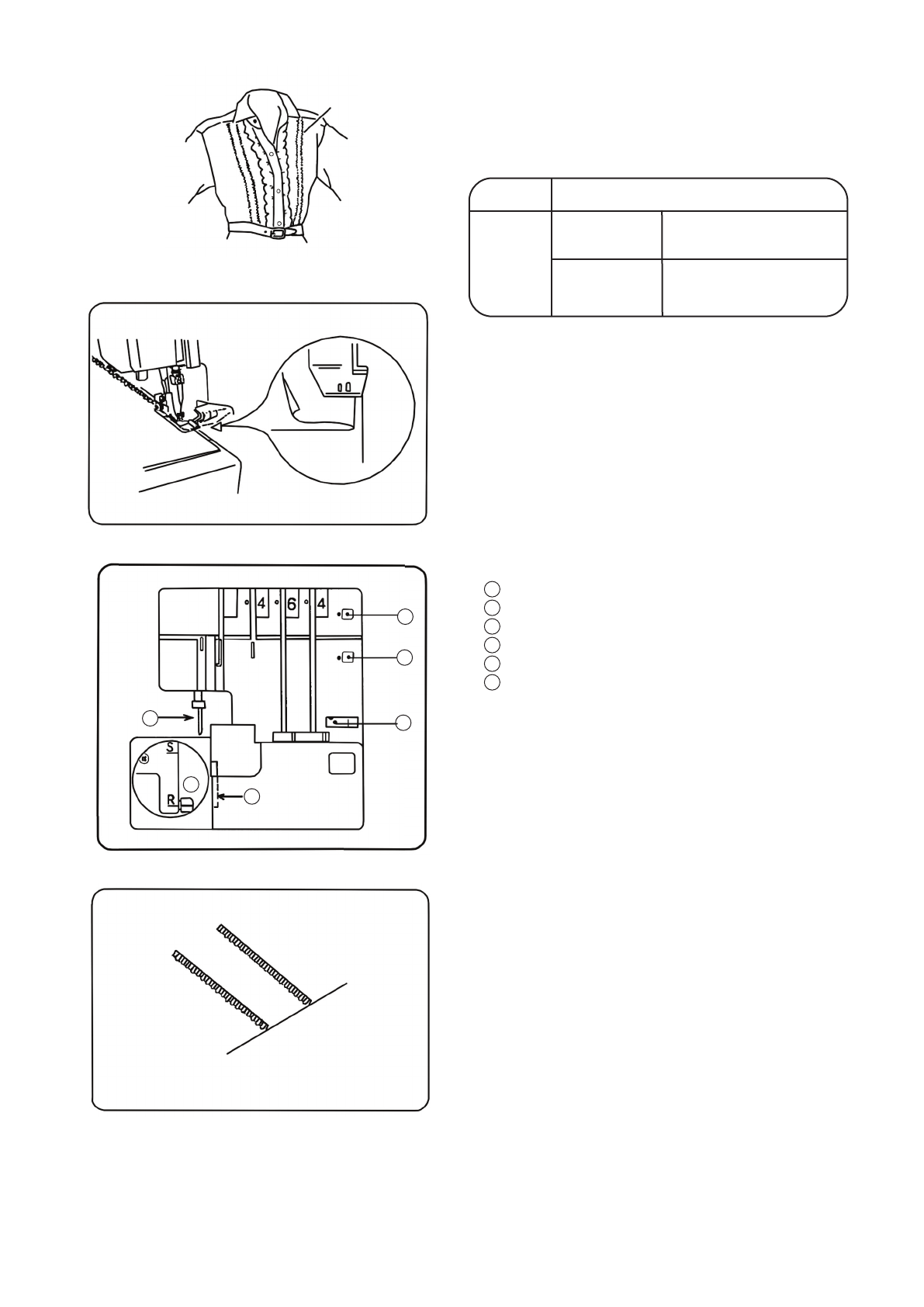 4 6 4

S

R