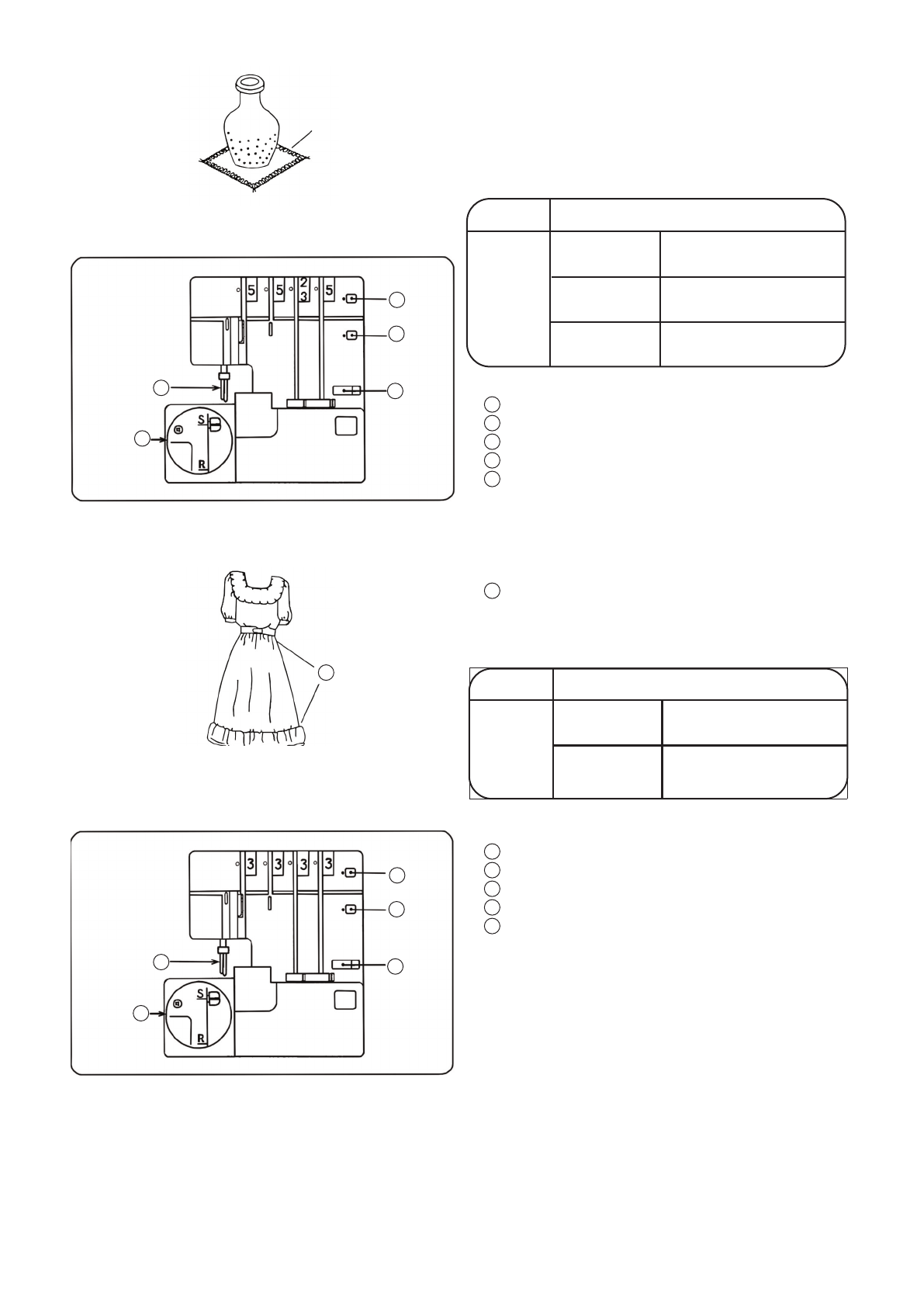 5 5 2 3 5

S
R

3 3 3 3

S
R