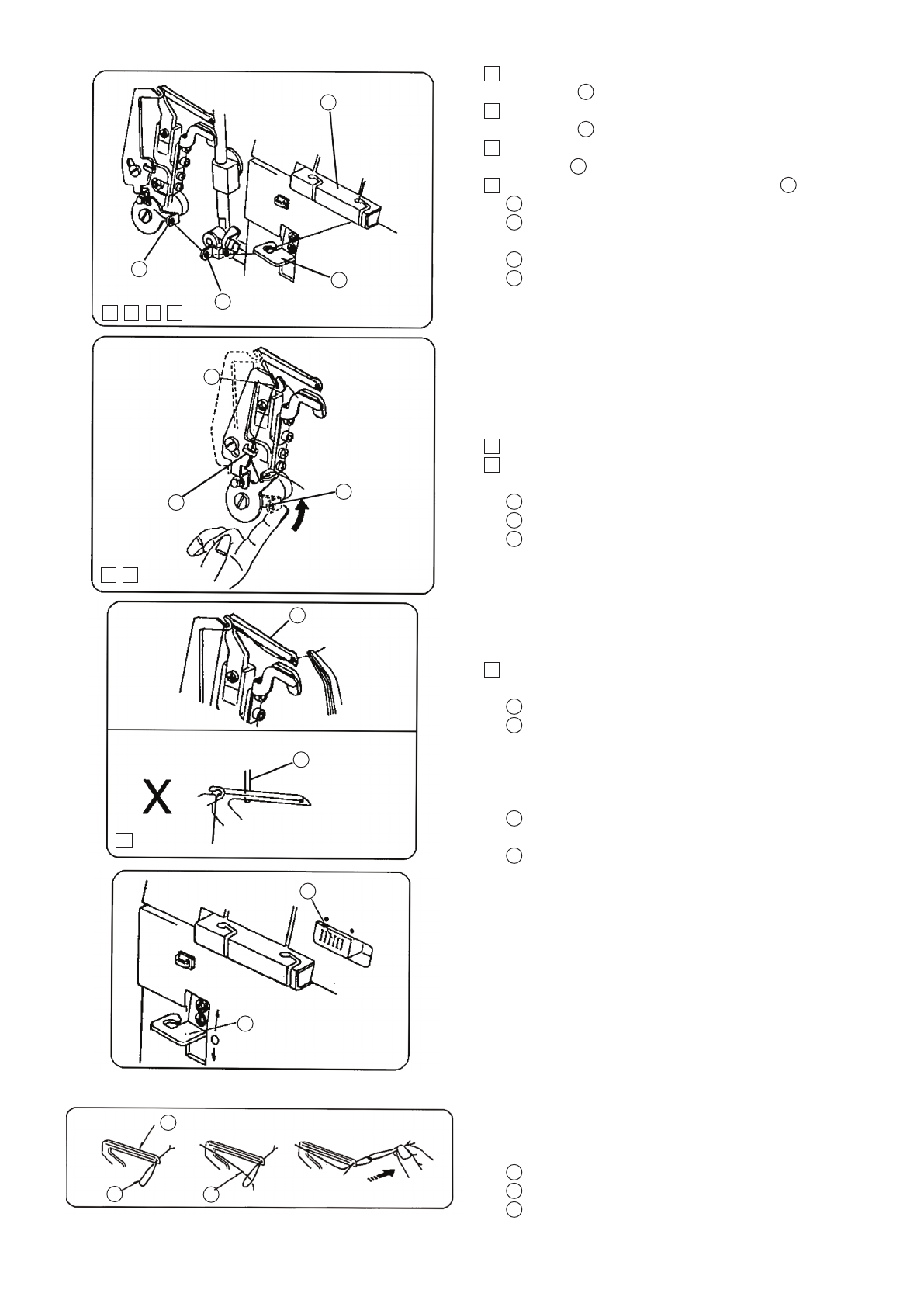 X