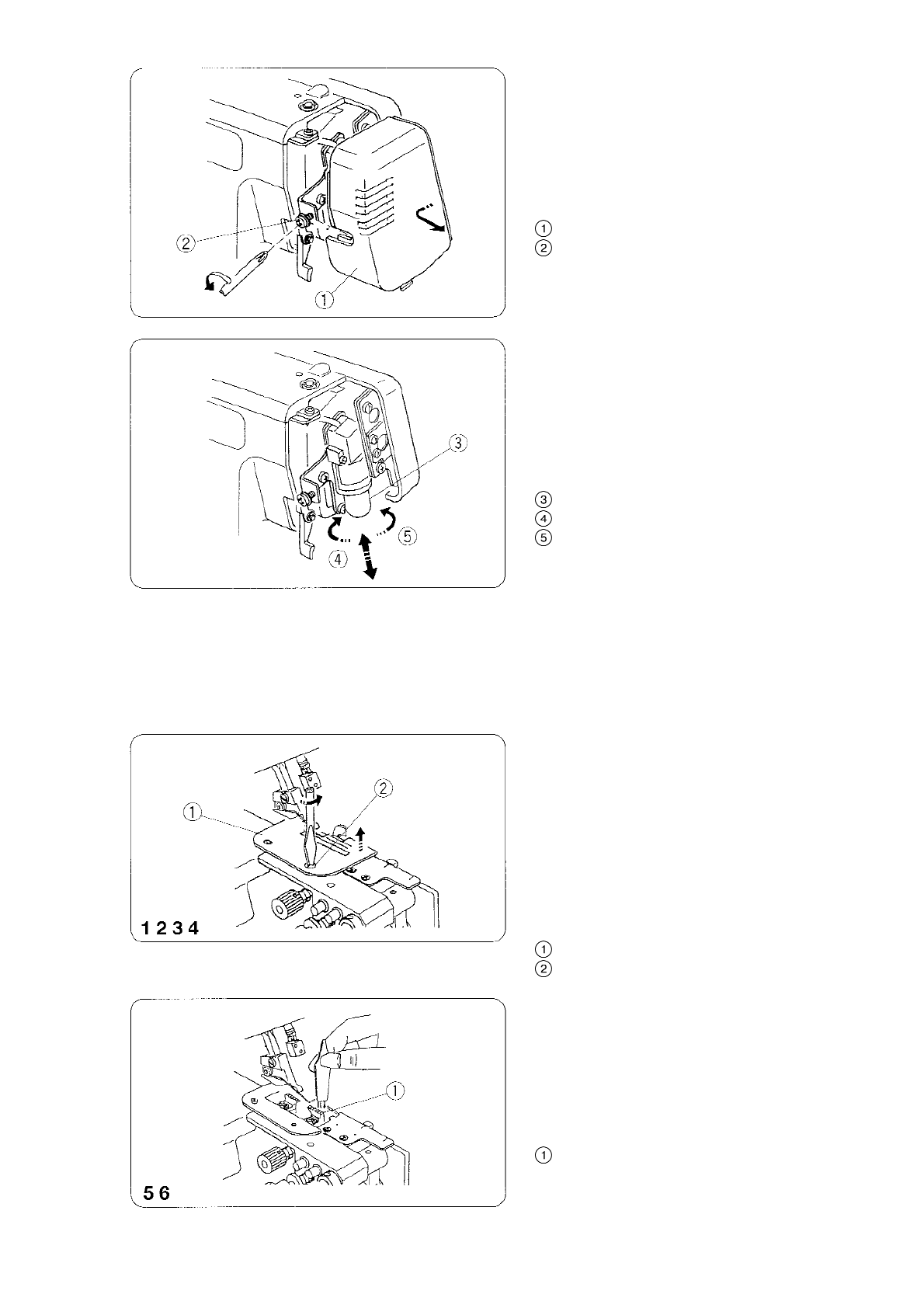 ②
①

①
②

③
④
⑤

③
④
⑤

①
②
1 2 3 4

①
②

①
5 6

①