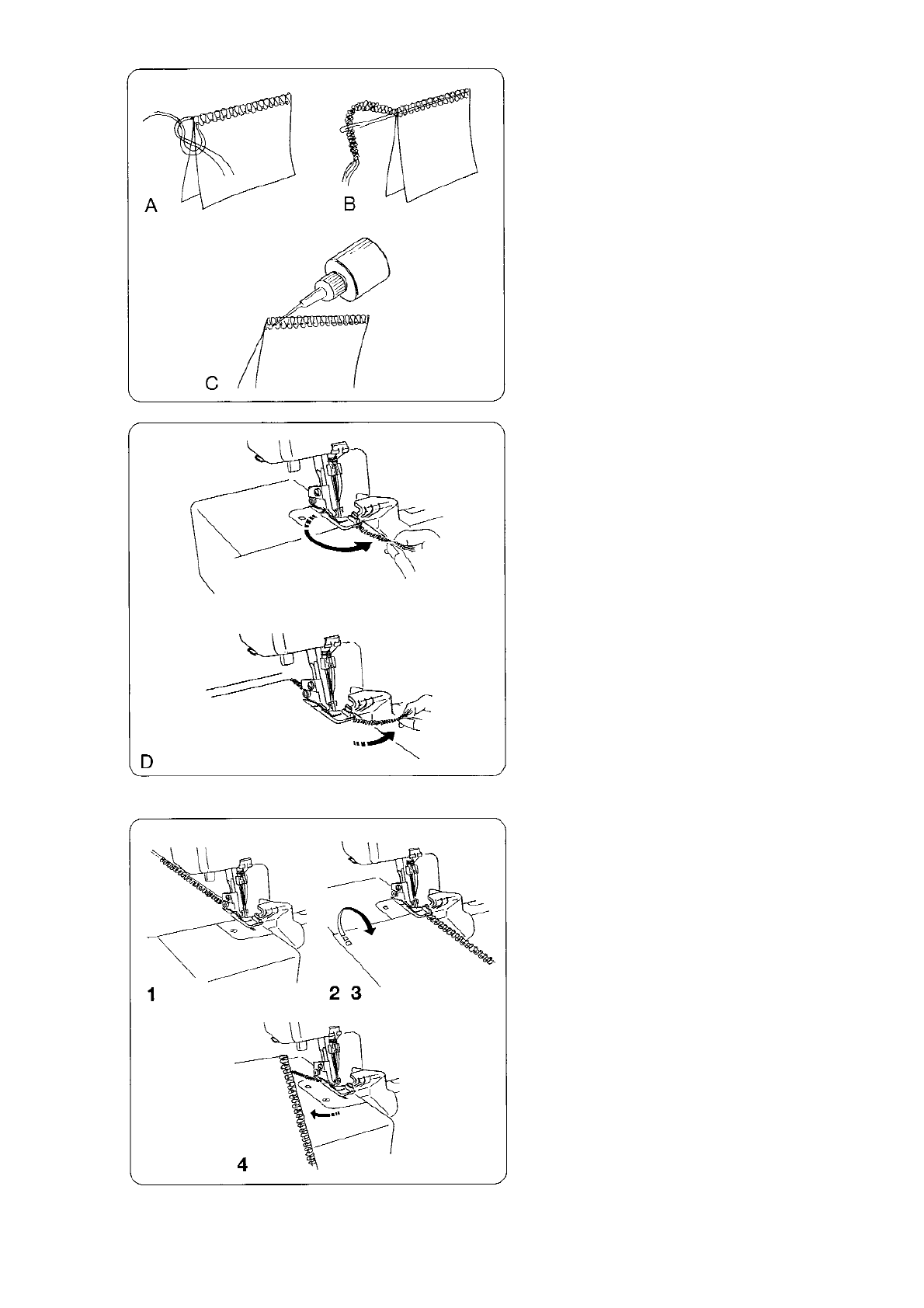 A

B

C

D

1

2 3

4