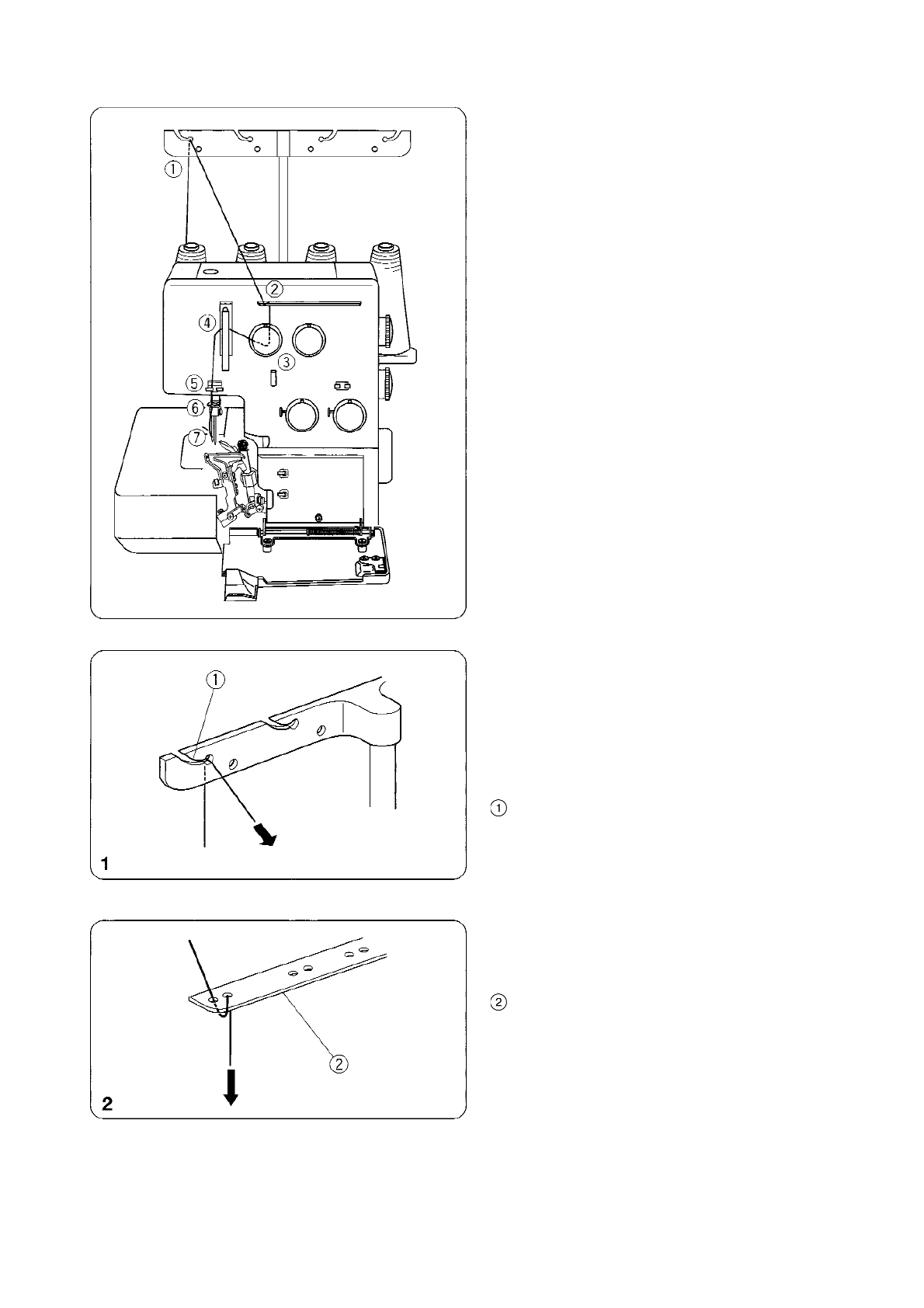 ①

②

④

③

⑤

⑥

⑦

①

1

①

2

②

②