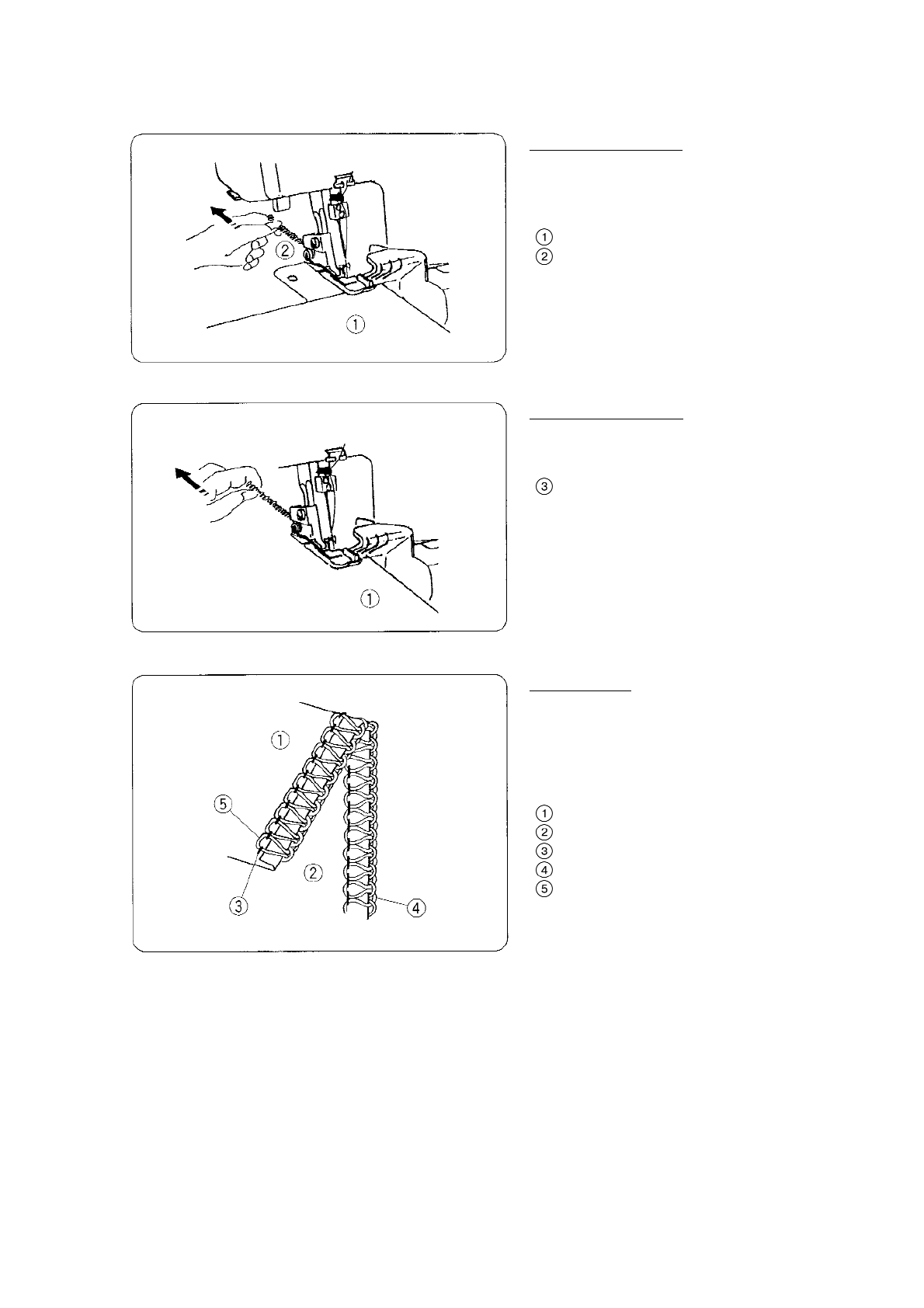 ②

①

①
②

①

③

①

⑤

②

③

④

①
②
③
④
⑤