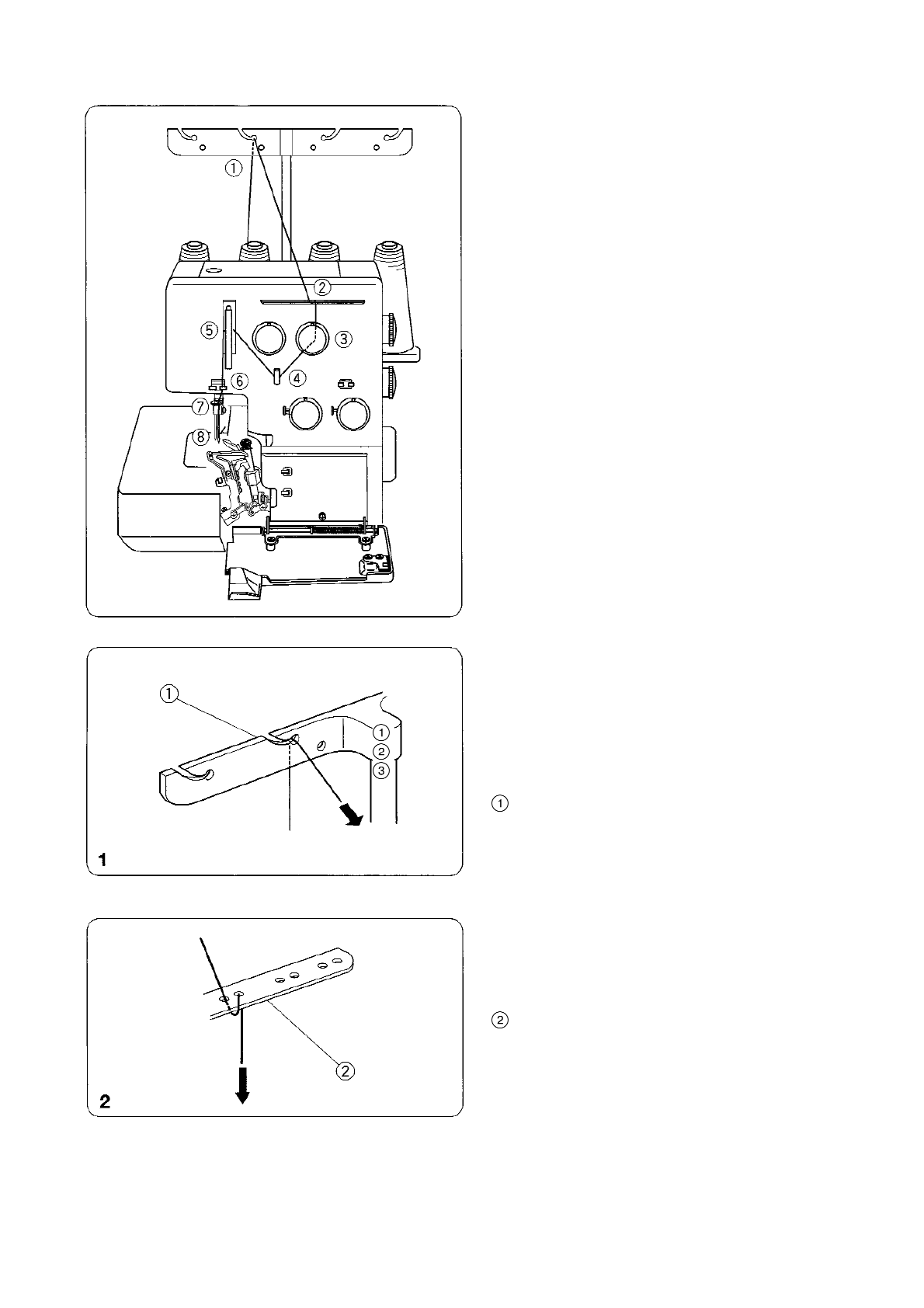 ①
②
⑤
③
④
⑥
⑦
⑧

①
①
②
③
1

①

②
2

②