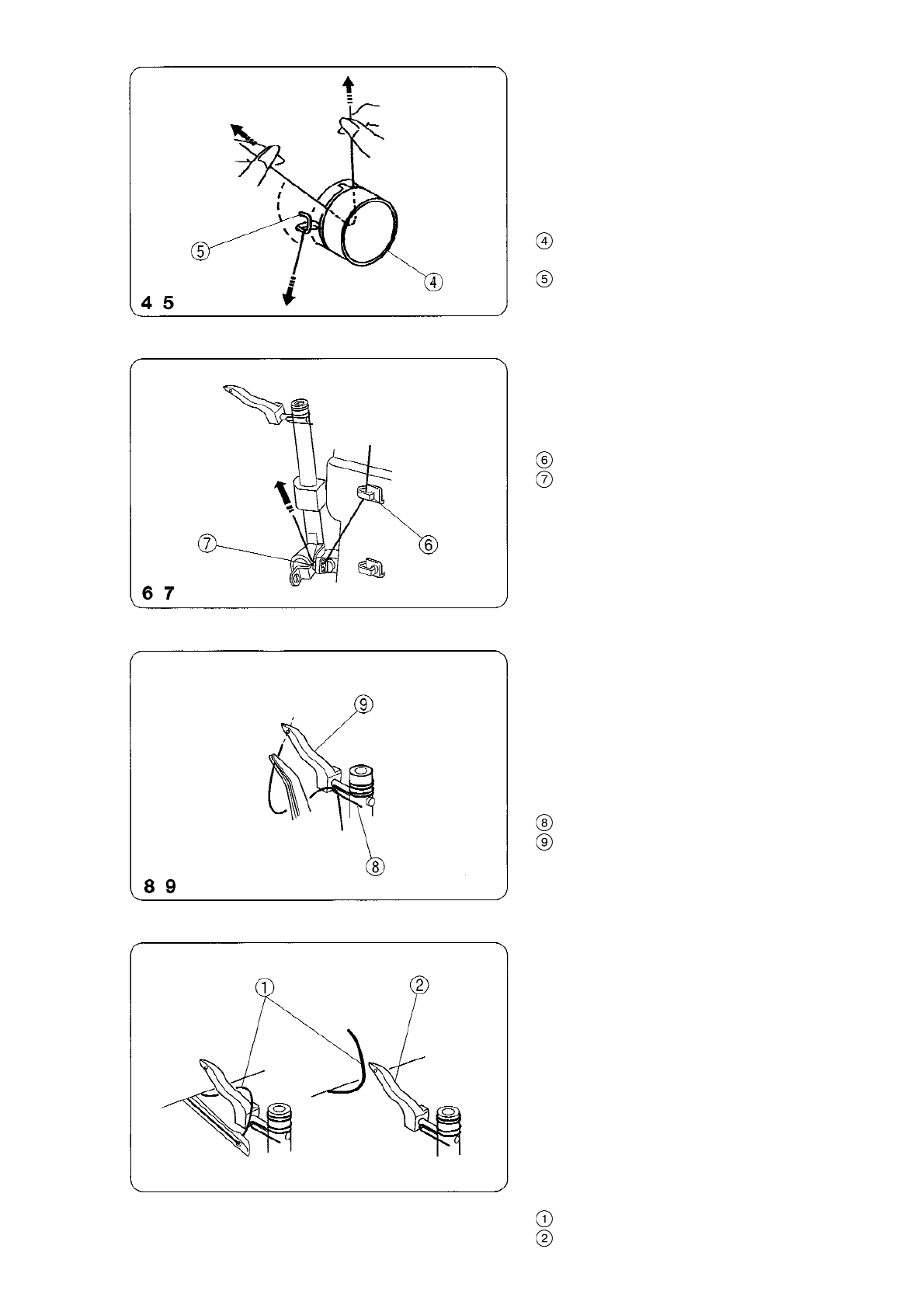 ⑤

④

4 5

④

⑤

⑦

⑥

6 7

⑥
⑦

⑨

⑧

8 9

⑧
⑨

①

②

①
②