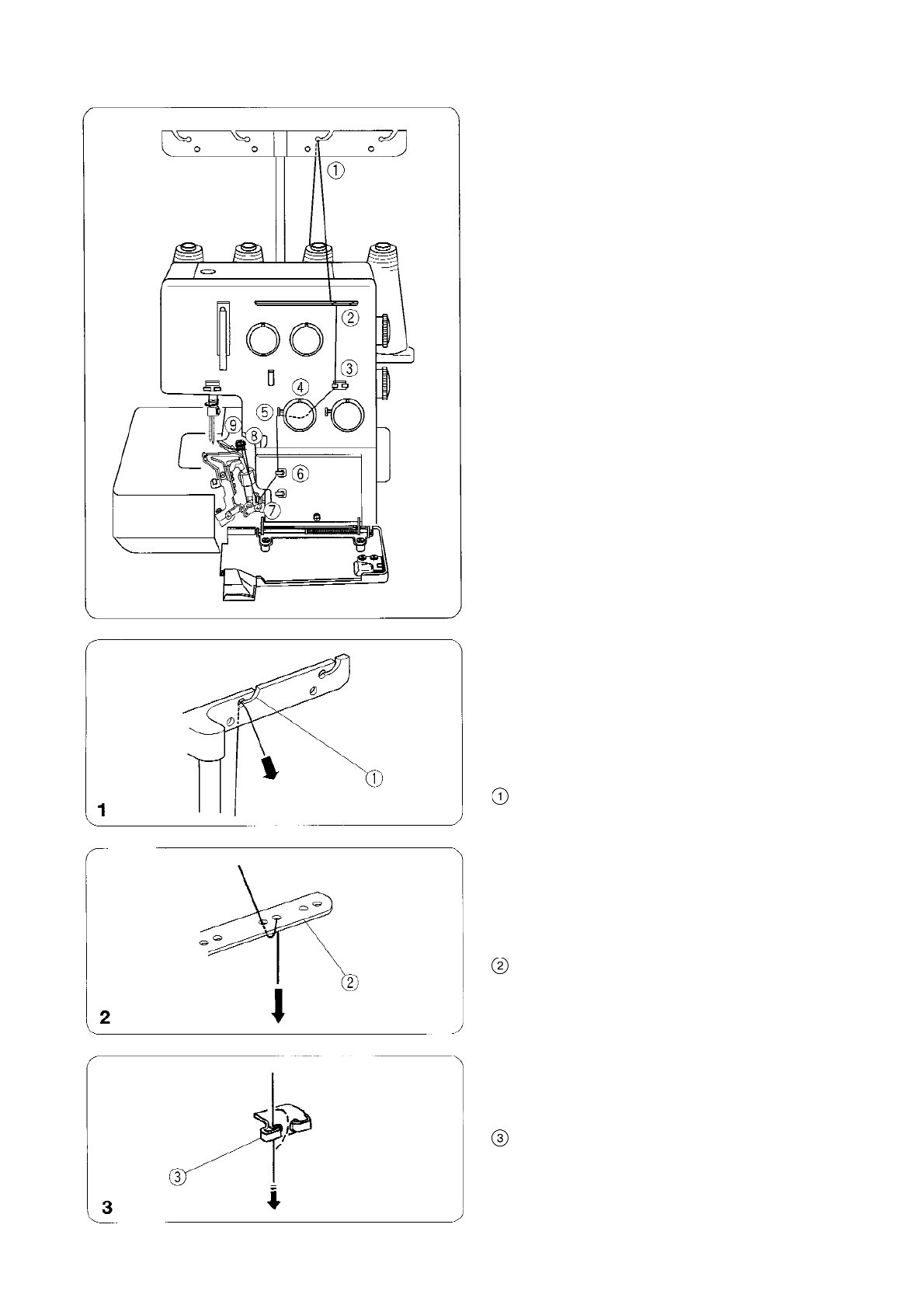 ①
②
③
④
⑤
⑥
⑦
⑧
⑨

①
1

①

②
2

②

③
3

③