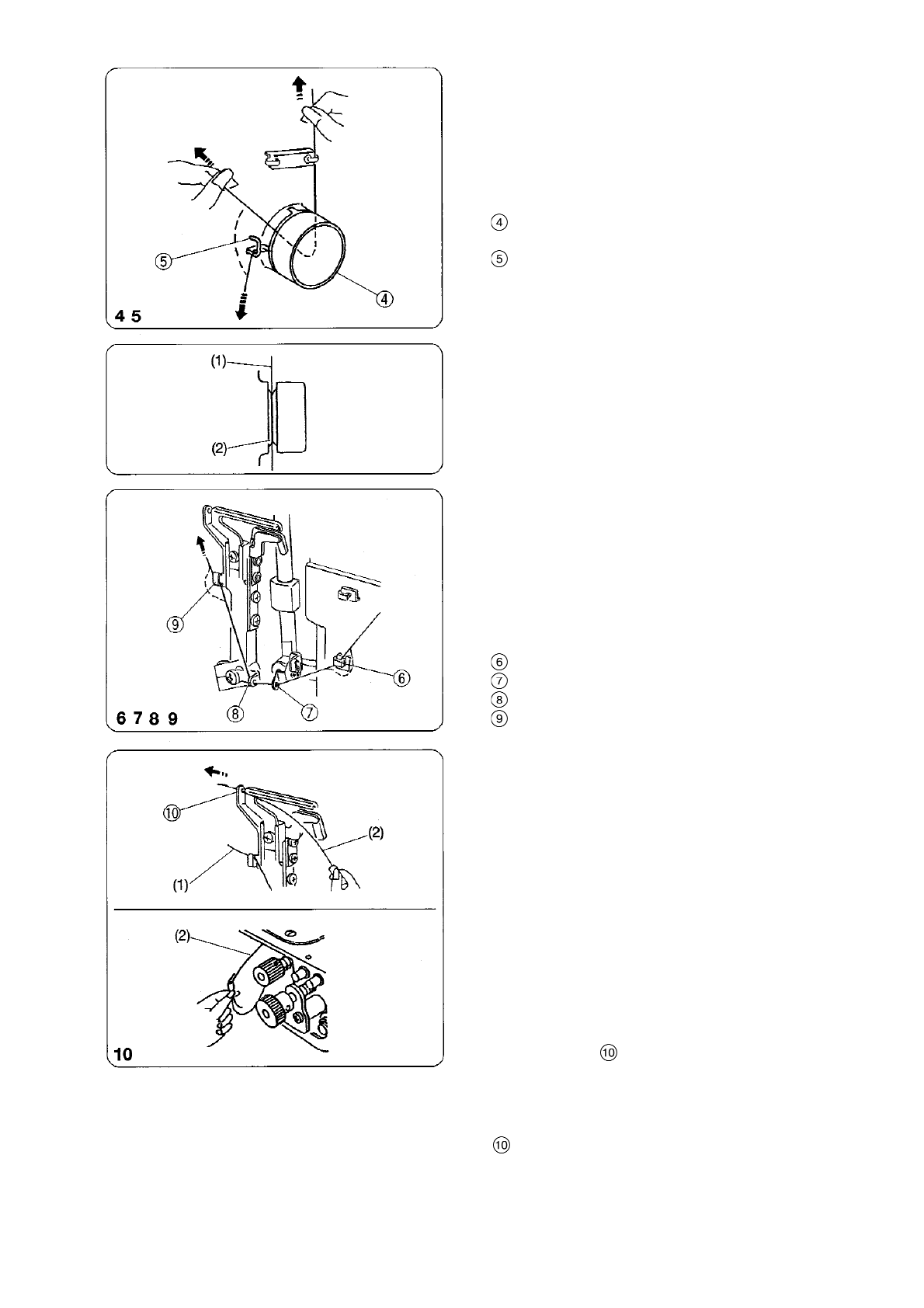 ⑤

④

4 5

④

⑤

(1)

(2)

⑨

⑥

⑧

⑦

6 7 8 9

⑥
⑦
⑧
⑨

⑩

(2)

(1)

(2)

10

⑩

⑩