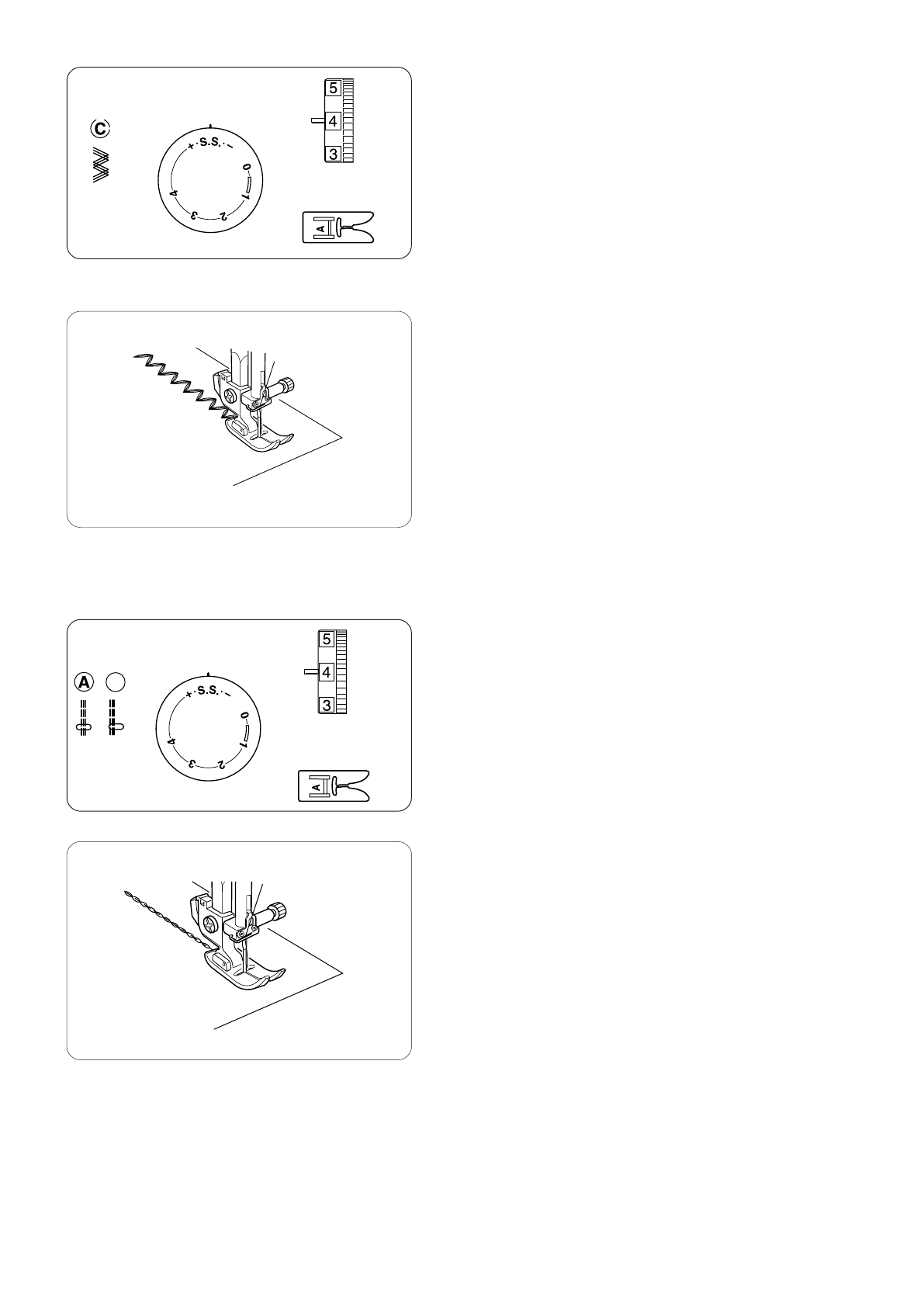 C

+ · S.S. · –
0
1
2
3
4

5
4
3

A

A

+ · S.S. · –
0
1
2
3
4

5
4
3

A