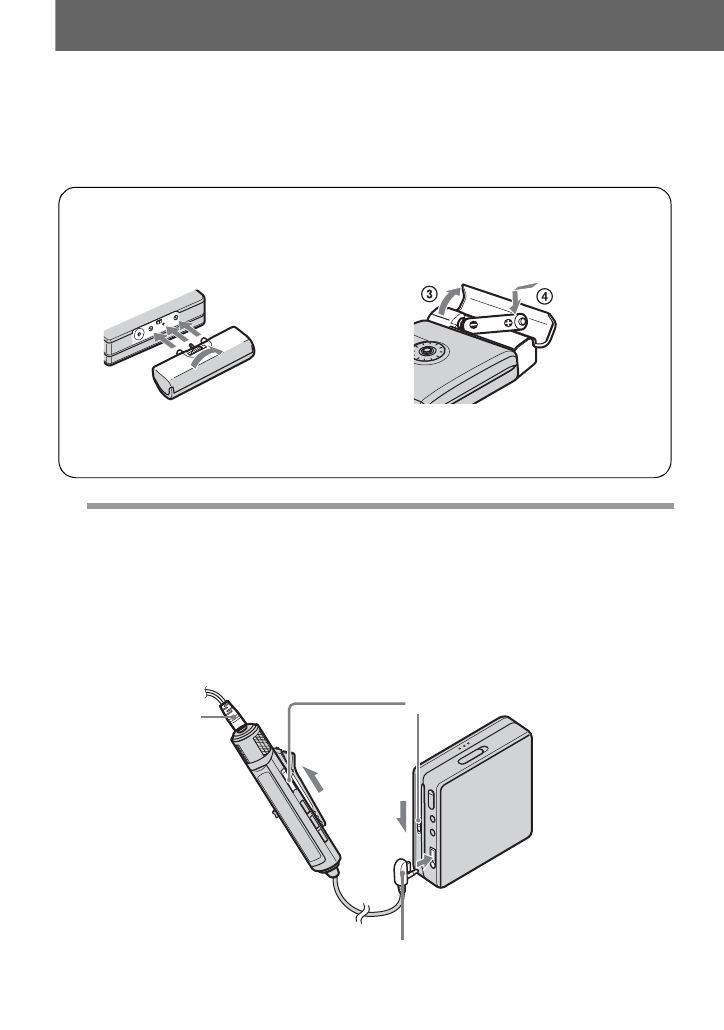 ③ ④