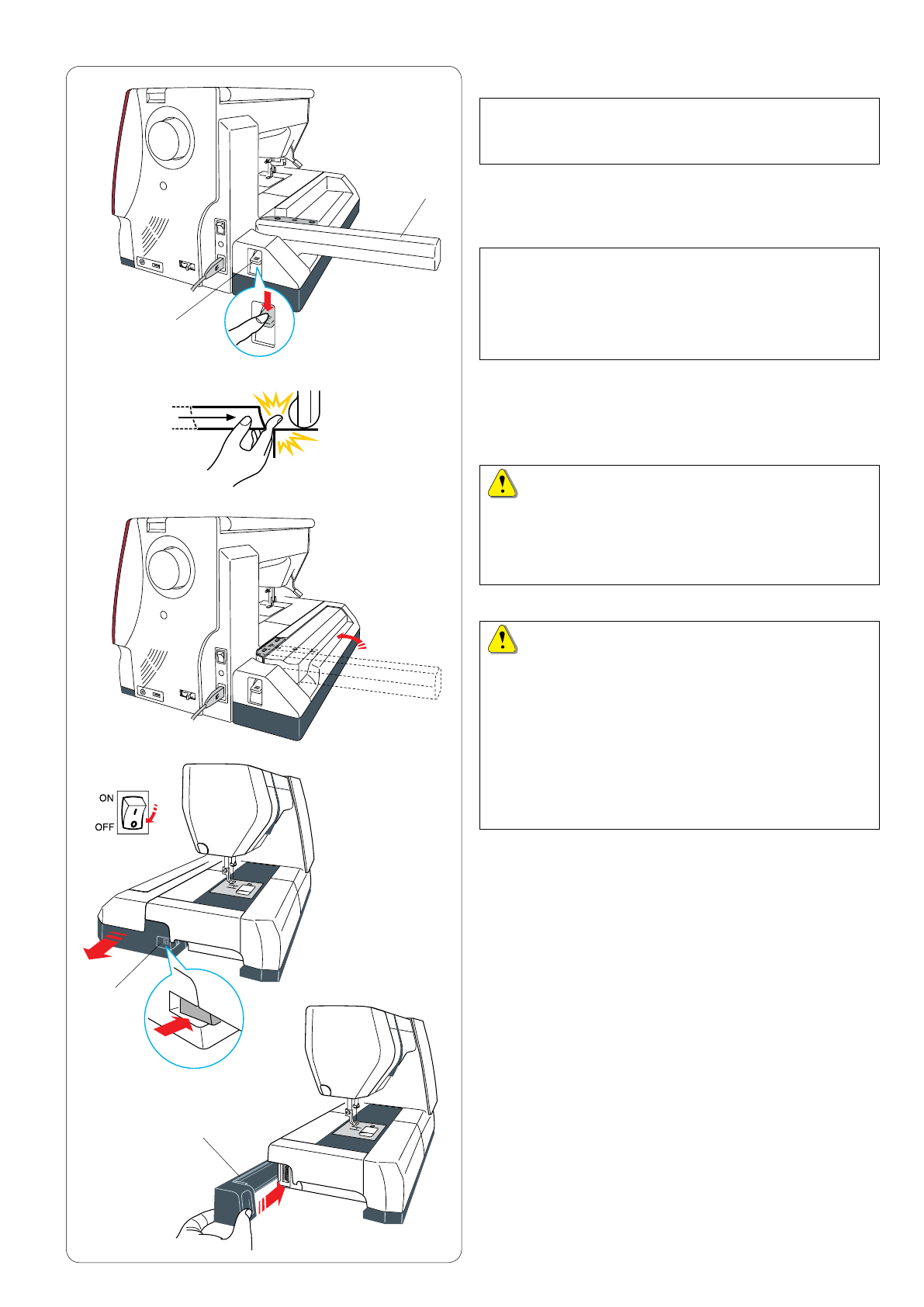 ON

OFF