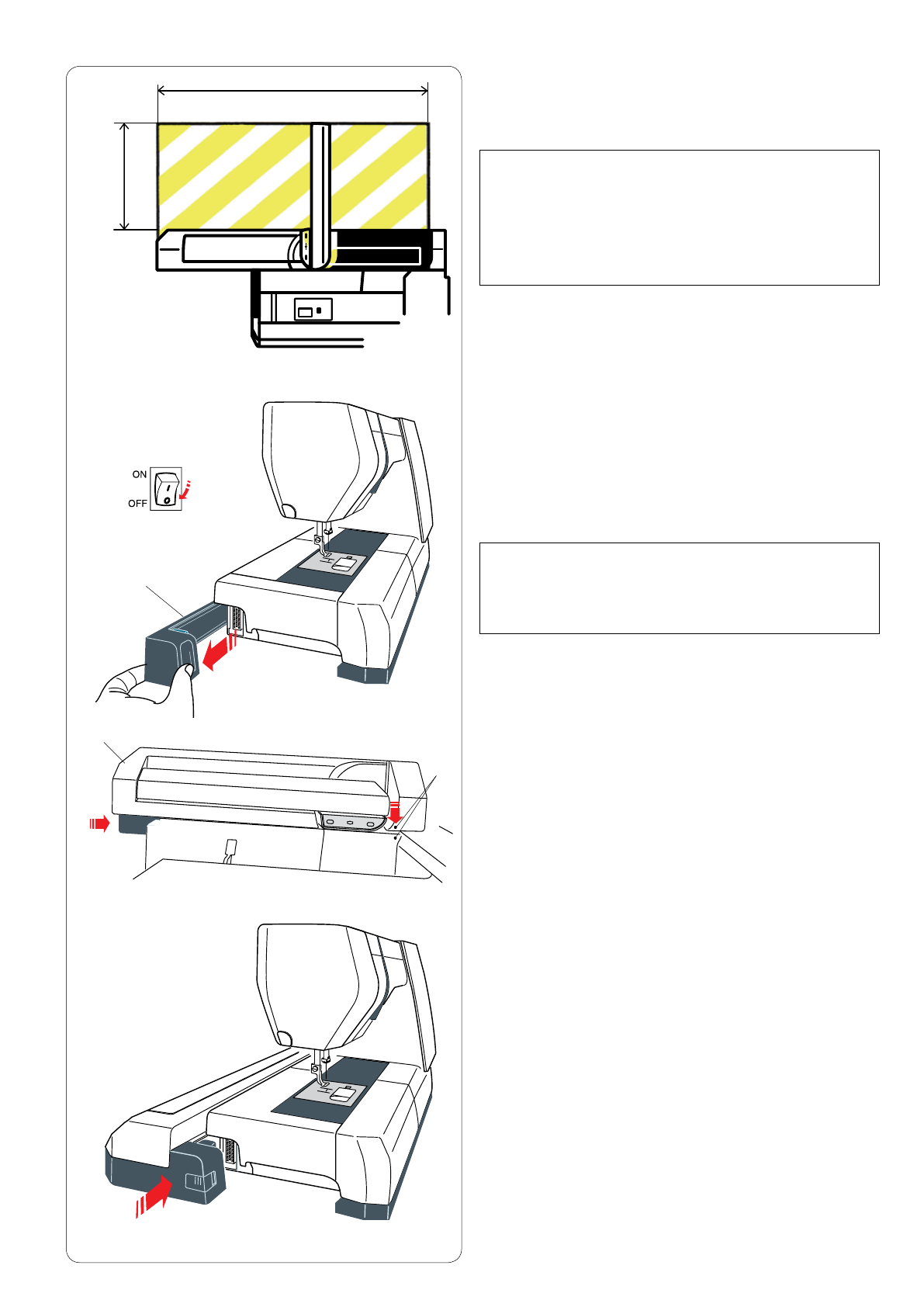 ON
OFF