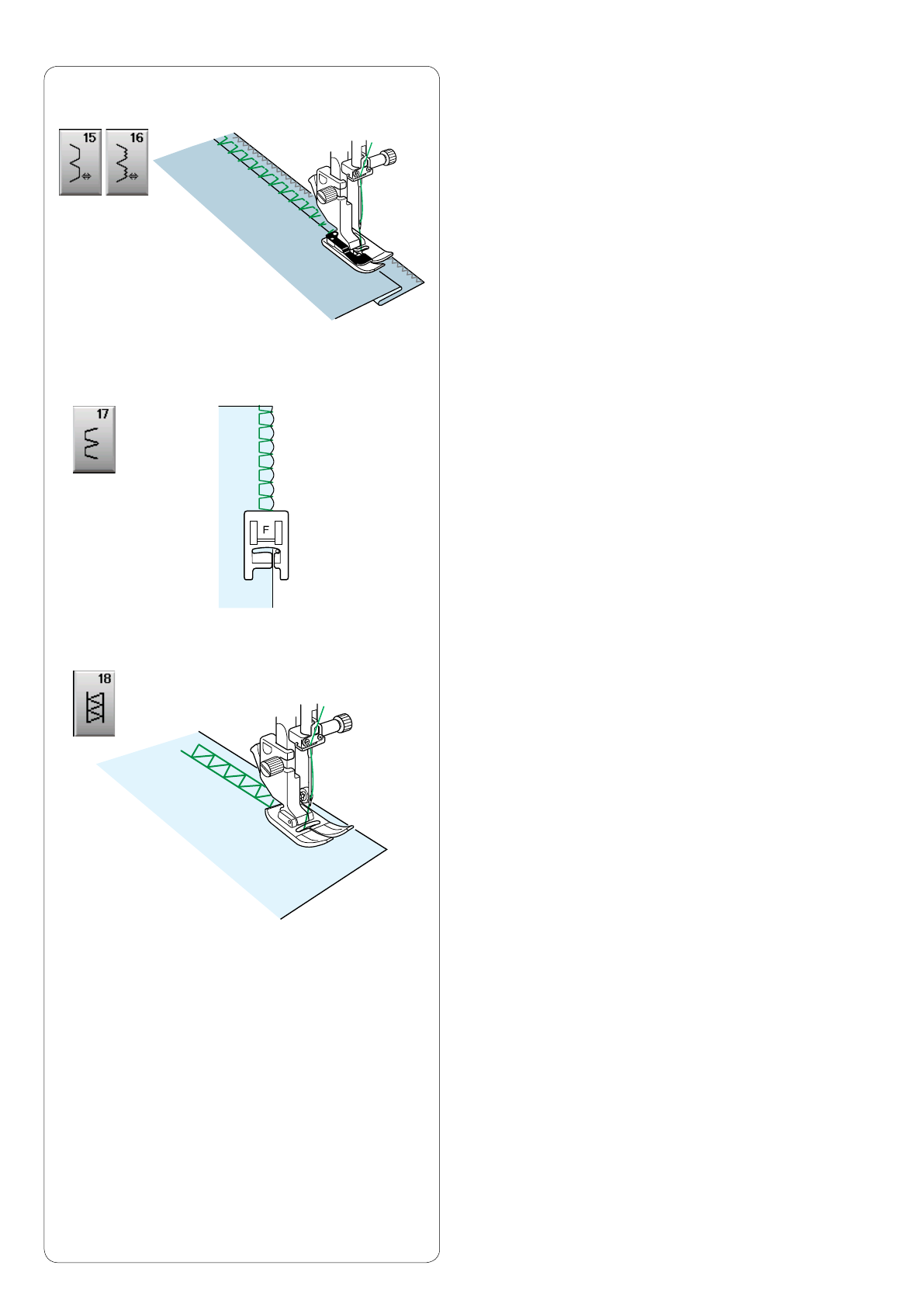 15
16

17

F

18