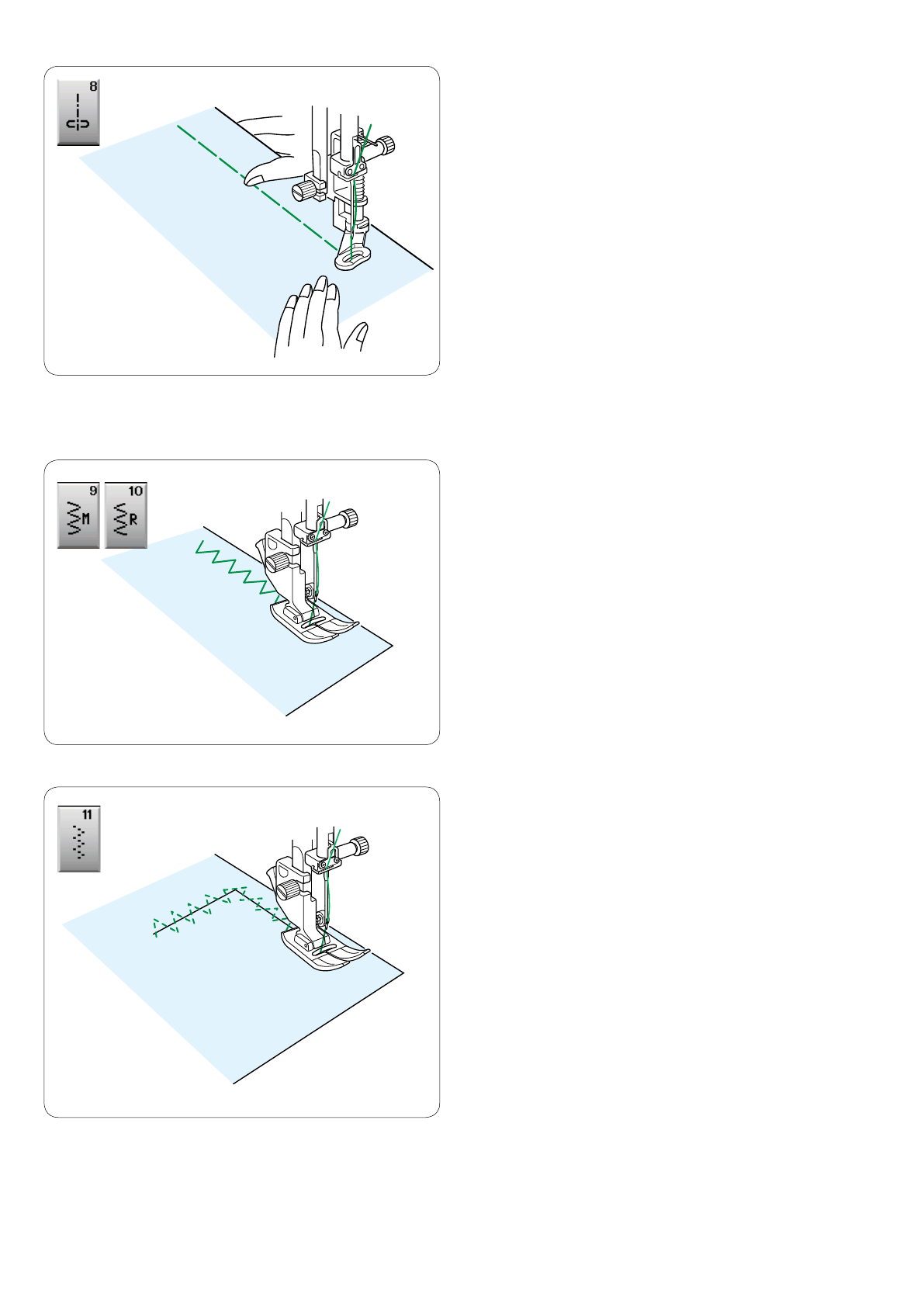 8

9 M

10 R

11