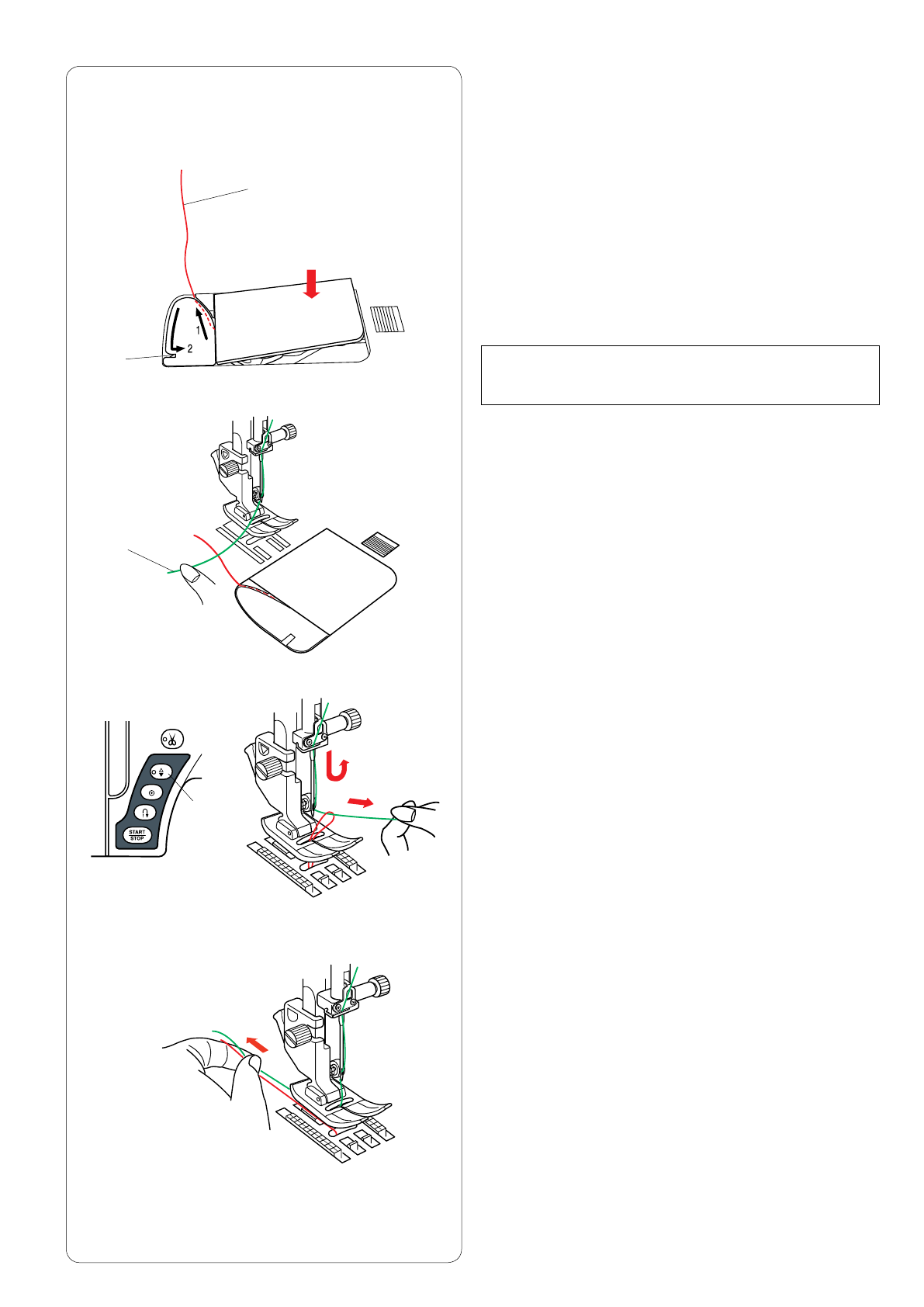 1
2

START
STOP