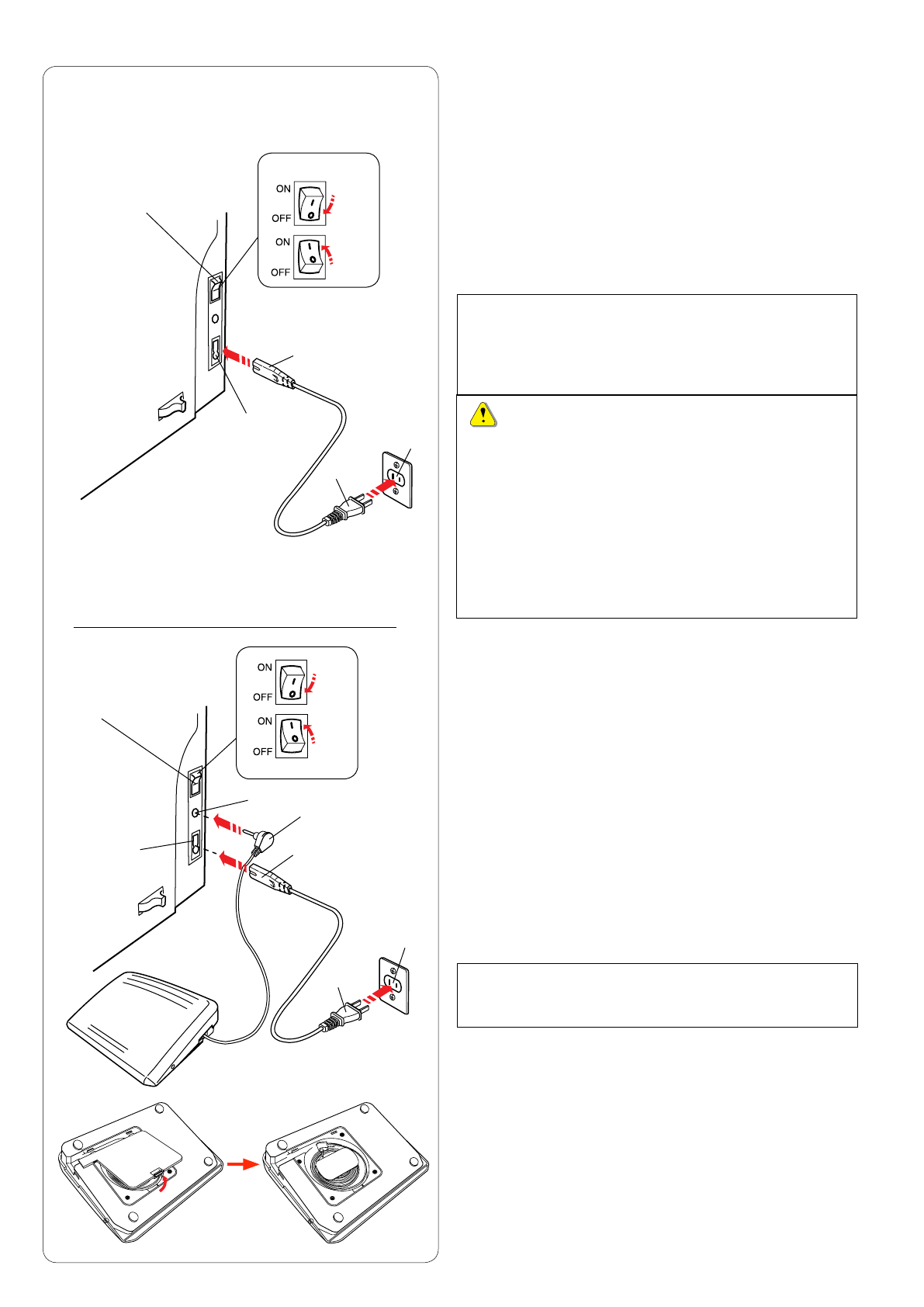 ON
OFF
ON
OFF

ON
OFF
ON
OFF