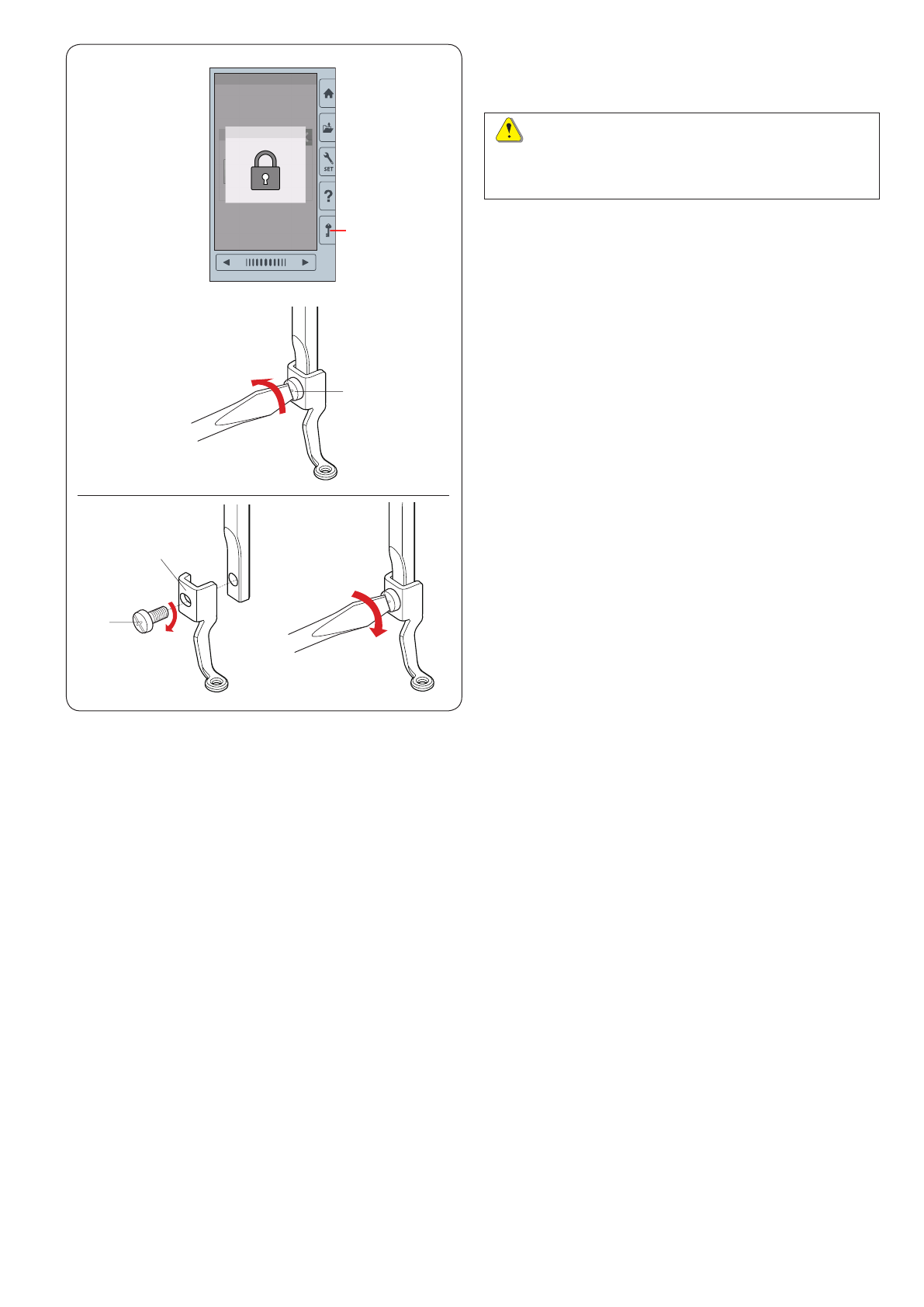 SET

?