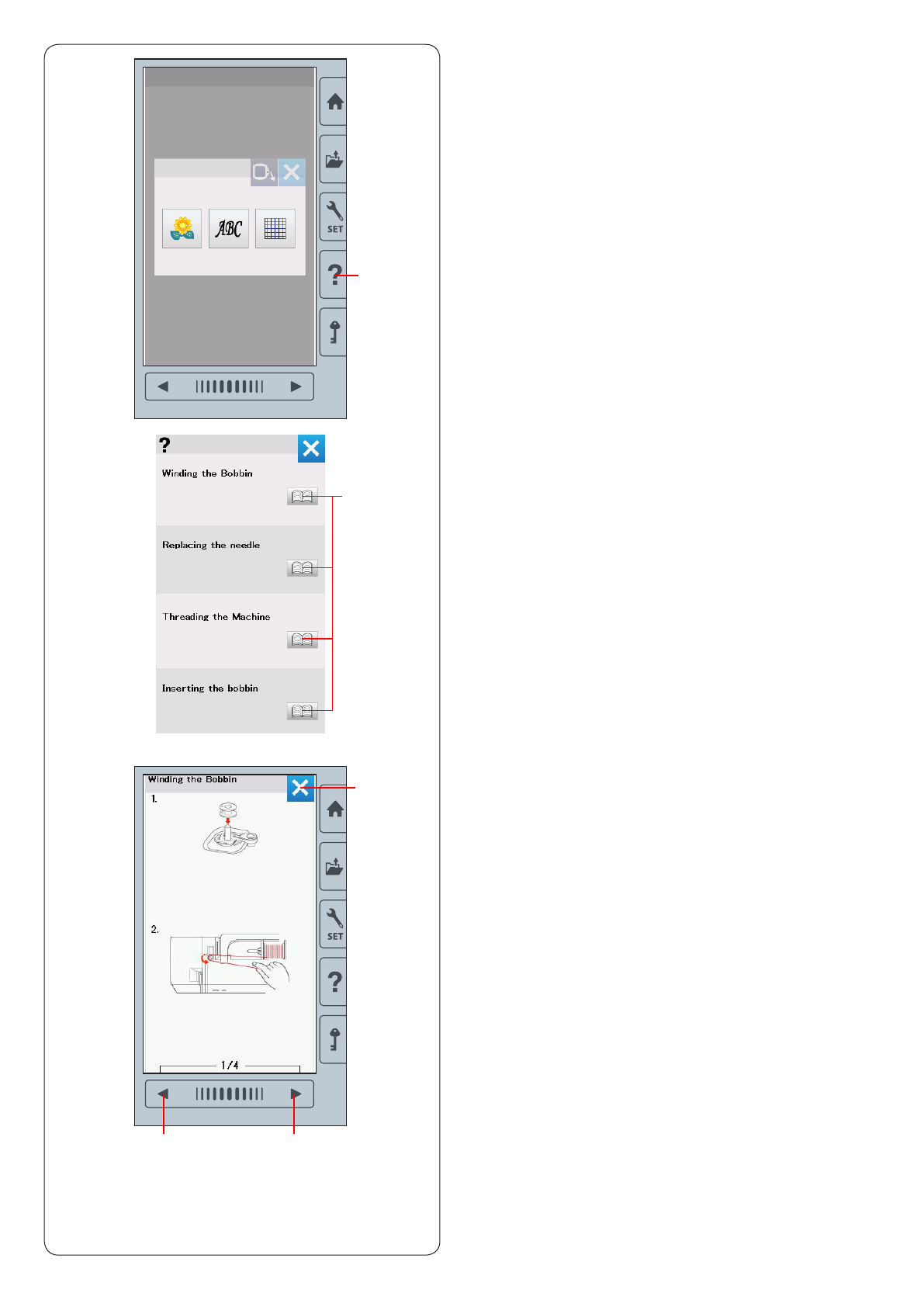 ABC

SET

?

?

Winding the Bobbin

Replacing the needle

Threading the Machine

Inserting the bobbin

Winding the Bobbin

1.

2.

1/4

SET

?