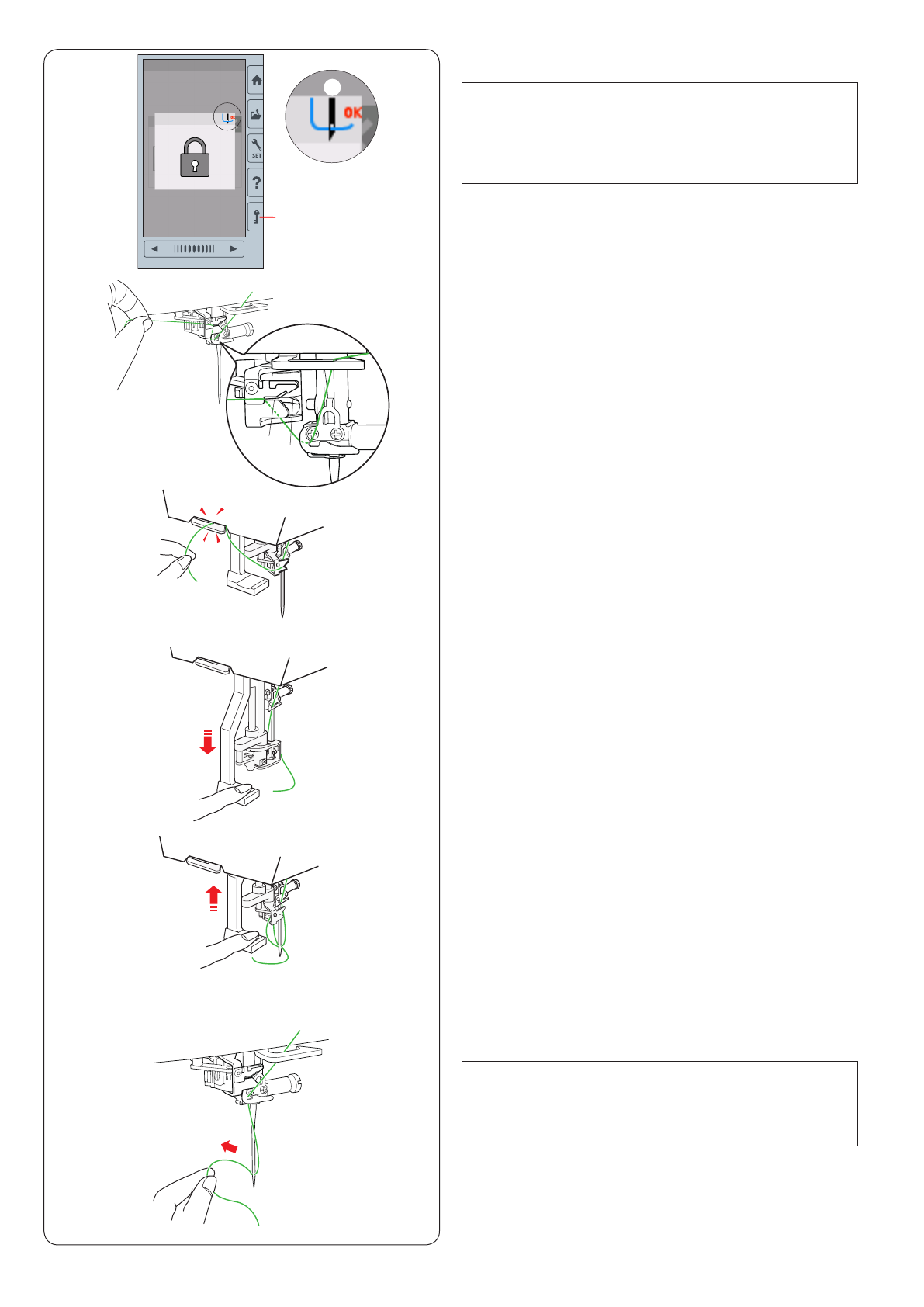 OK
SET
?