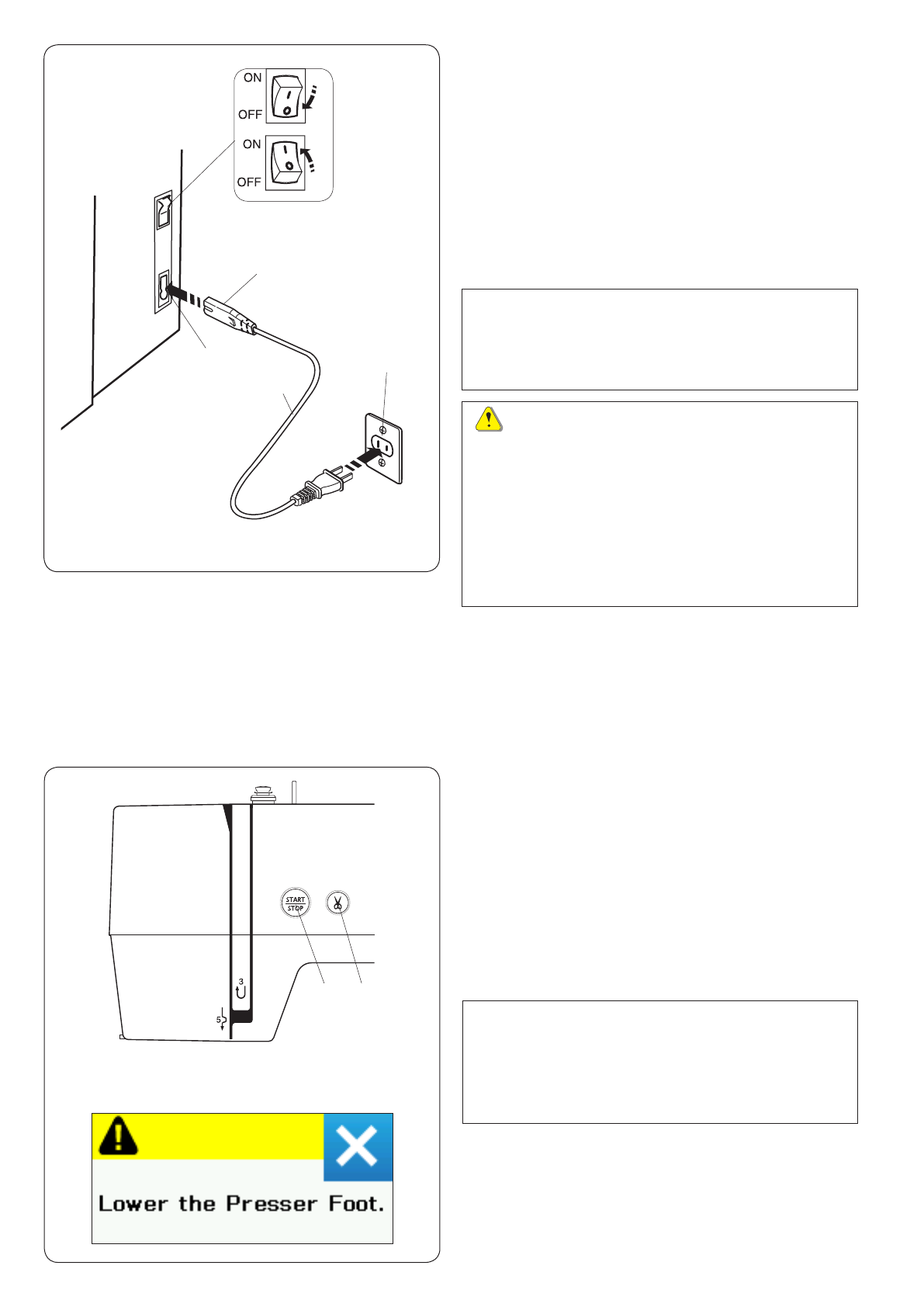 ON

OFF

ON

OFF

START
STOP

3

5

Lower the Presser Foot.