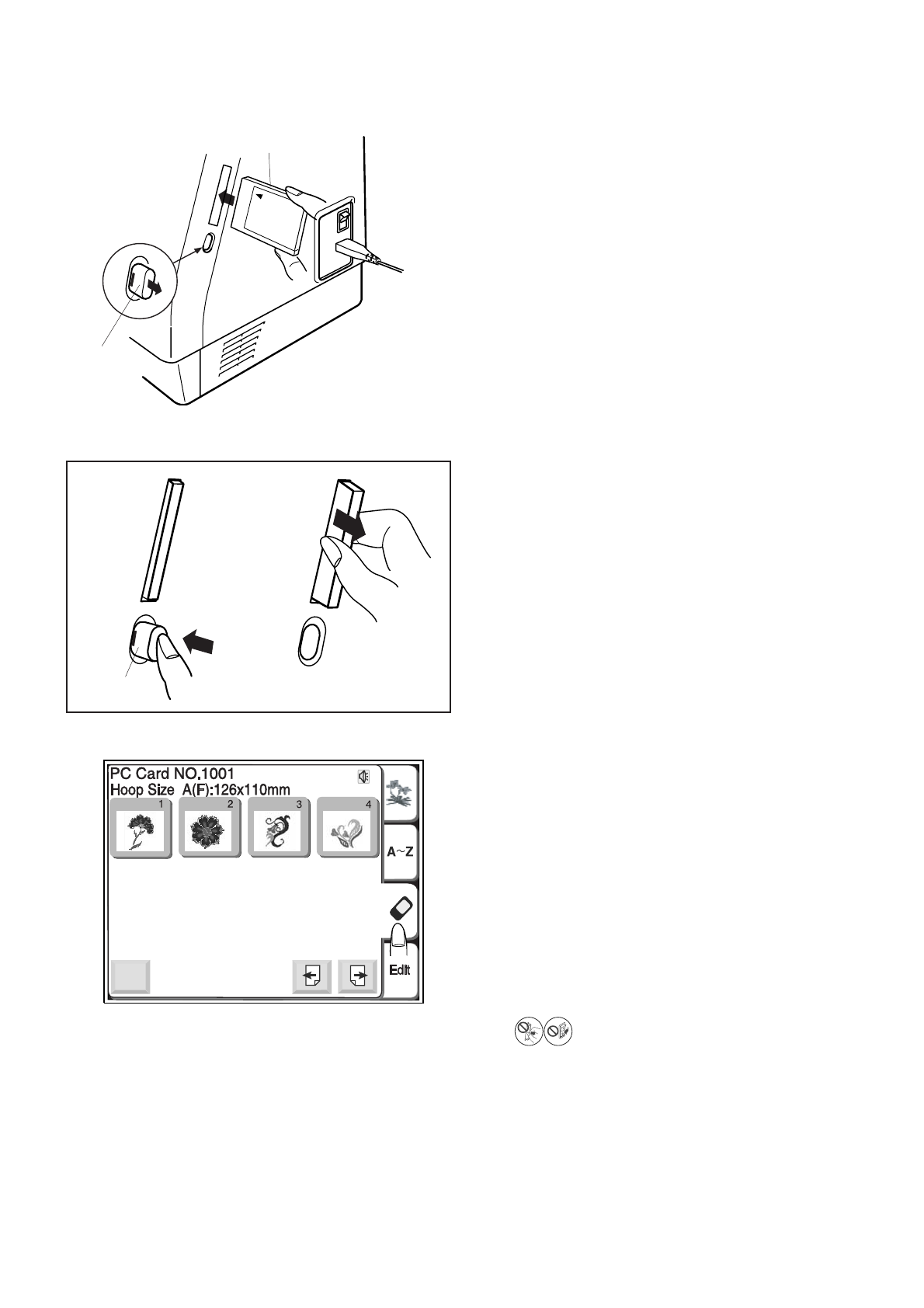 PC Card NO.1001
Hoop Size A(F):126x110mm

1 2 3 4

A~Z

Edit