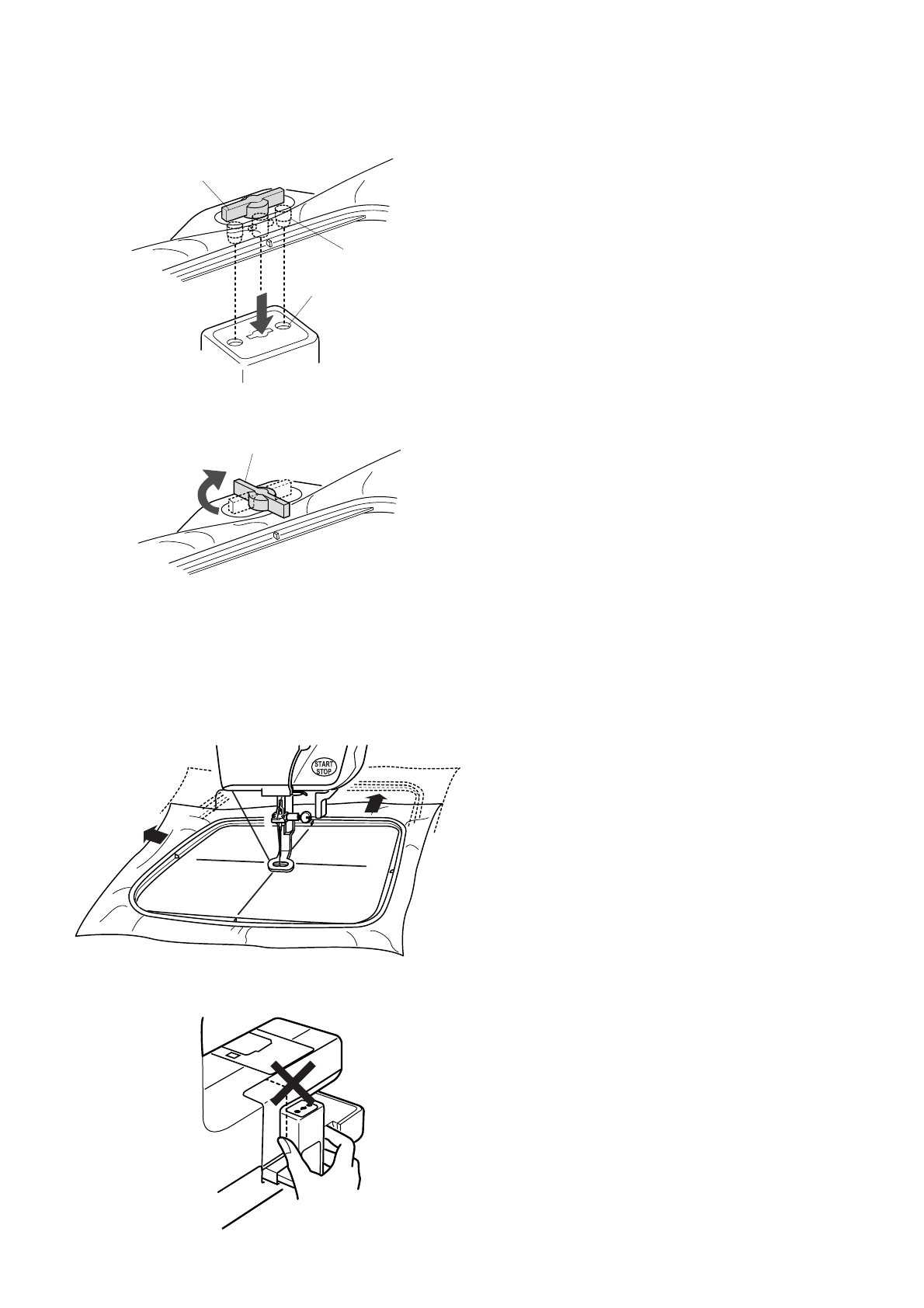 START
STOP