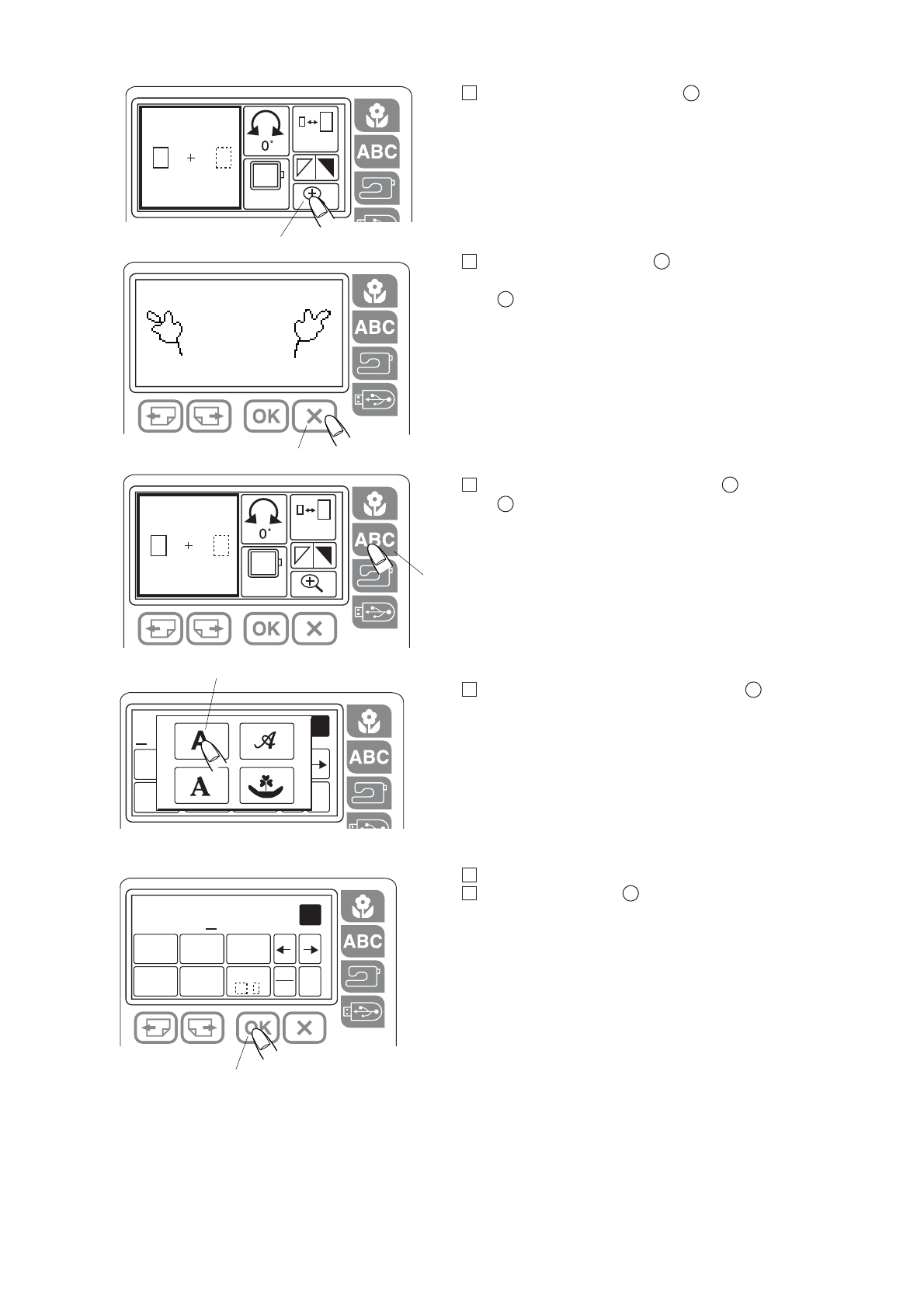 0°

ABC

ABC

OK

0°

ABC

OK

A

A

A

ABC

ABC

OK