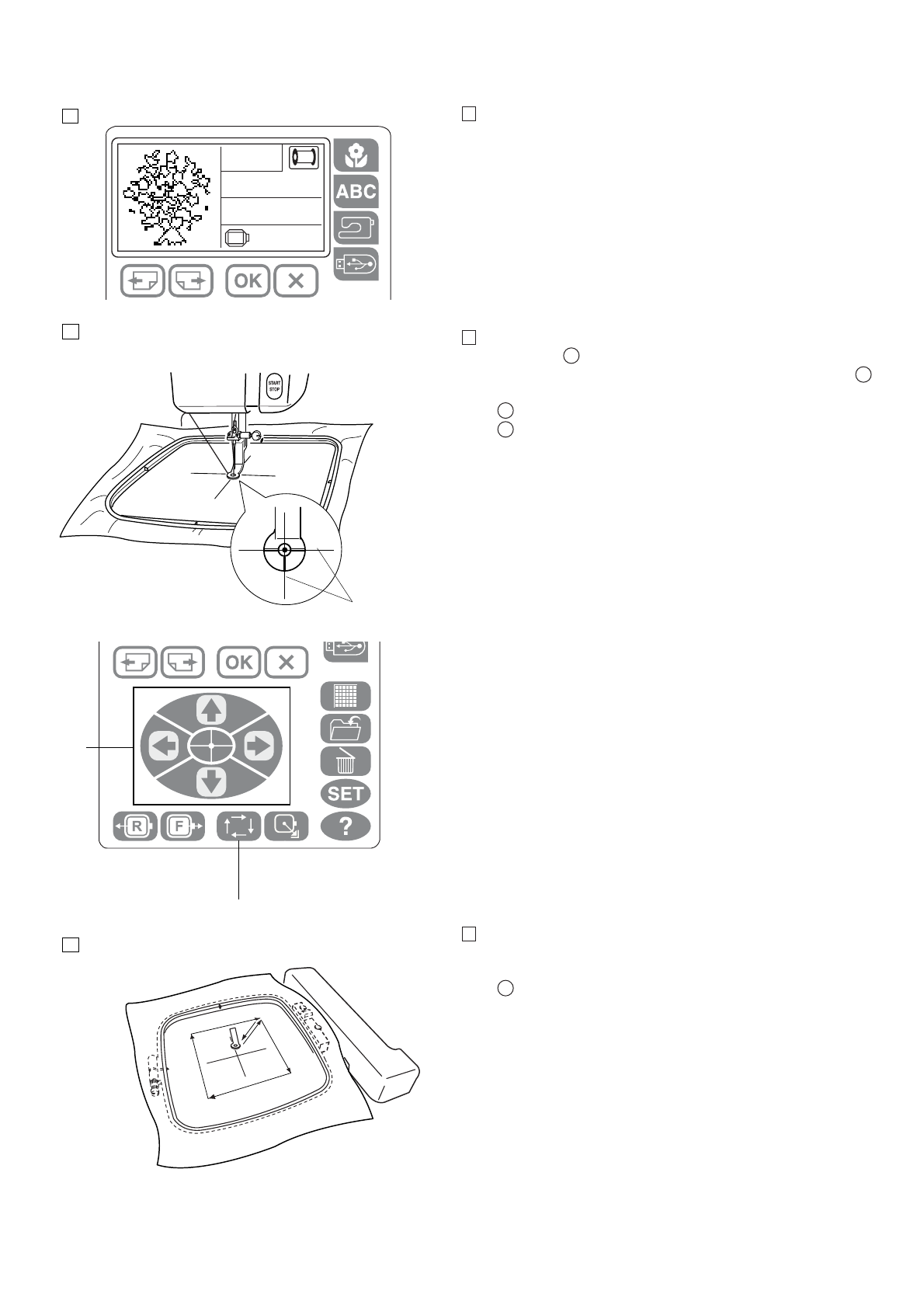 ABC

OK

START STOP

OK

SET

R

F

?