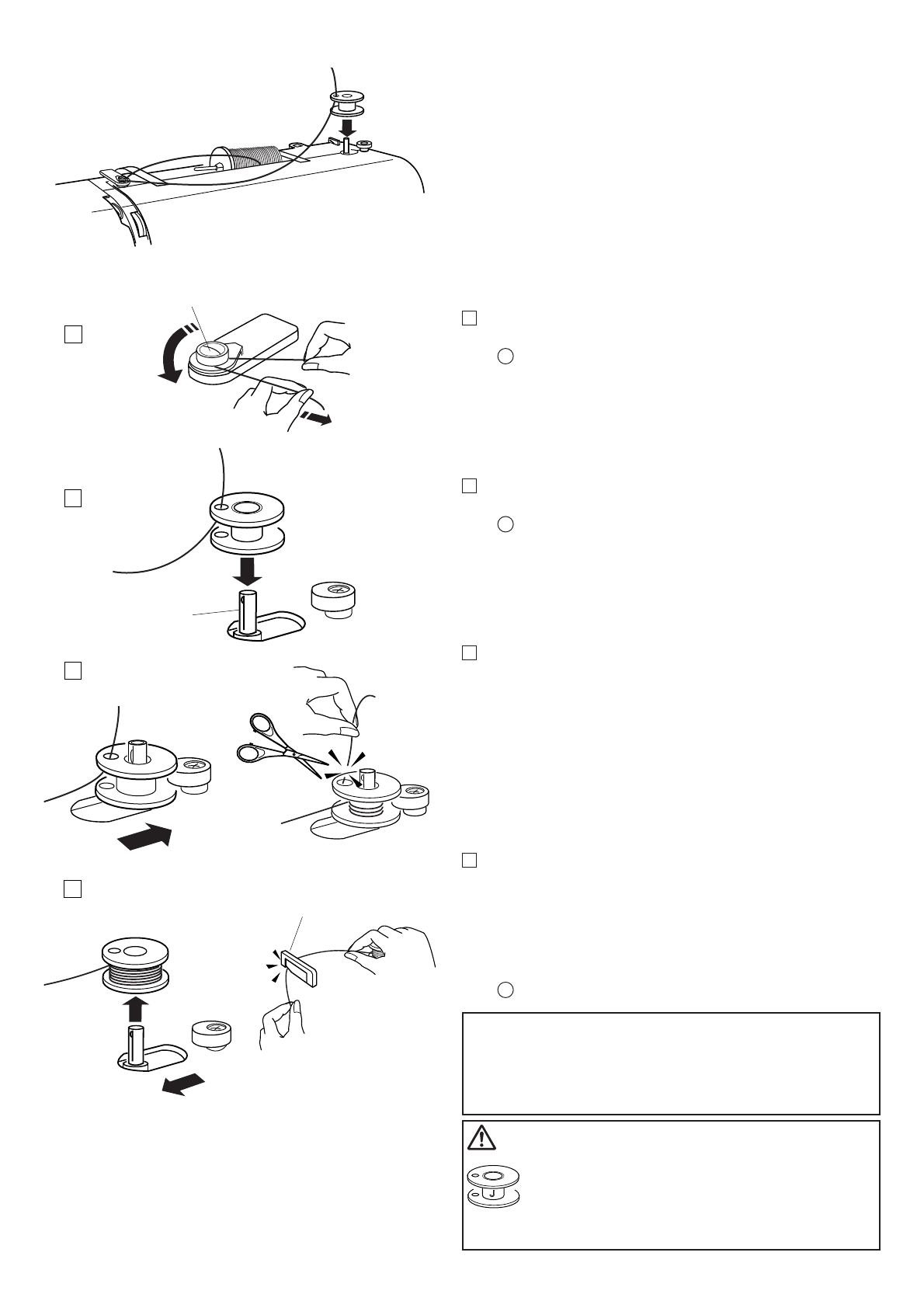 J