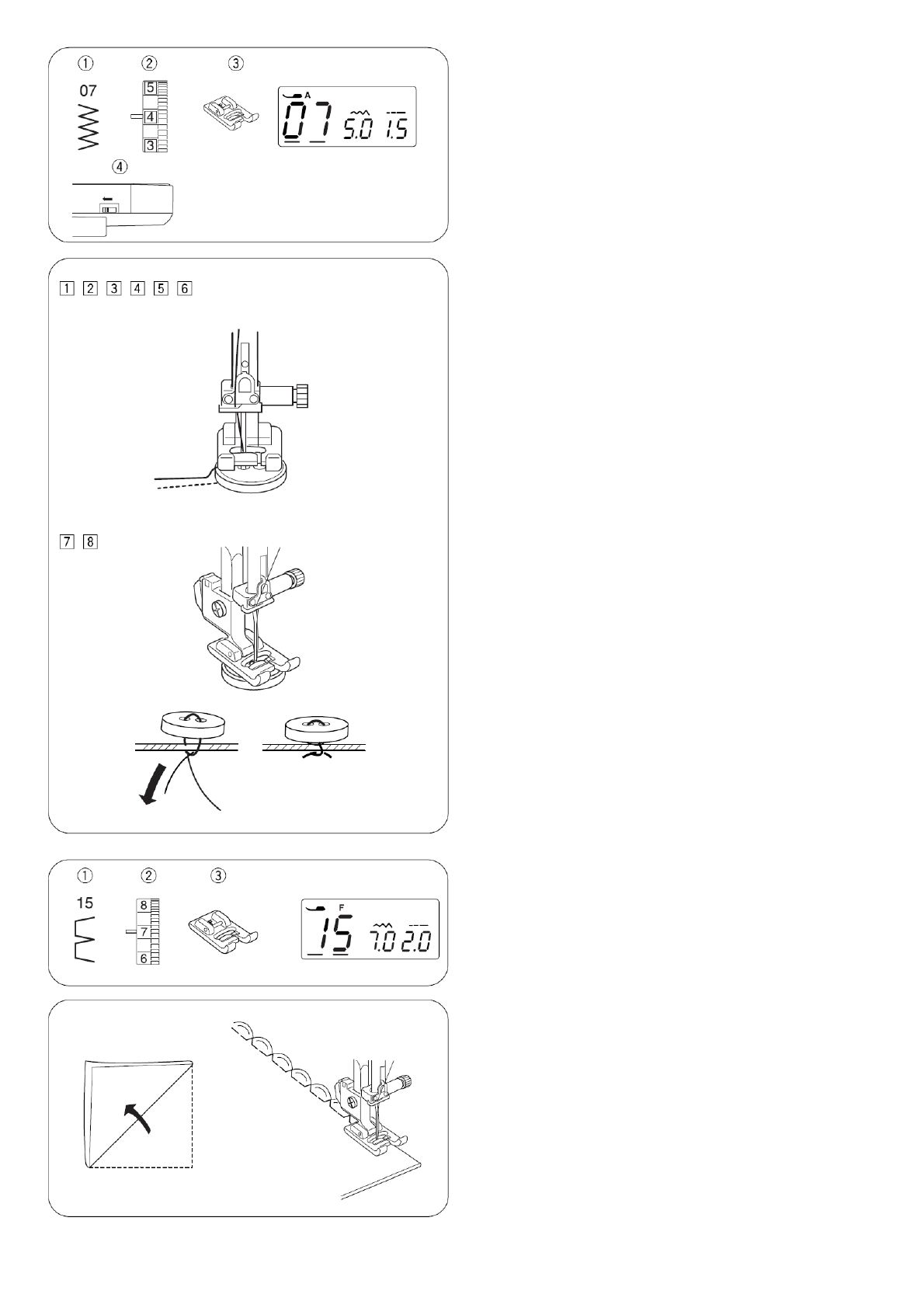 ① ② ③

07

5
4
3

A
07 5.0 1.5

④

1 2 3 4 5 6

7 8

① ② ③

15

8
7
6

F
15 7.0 2.0