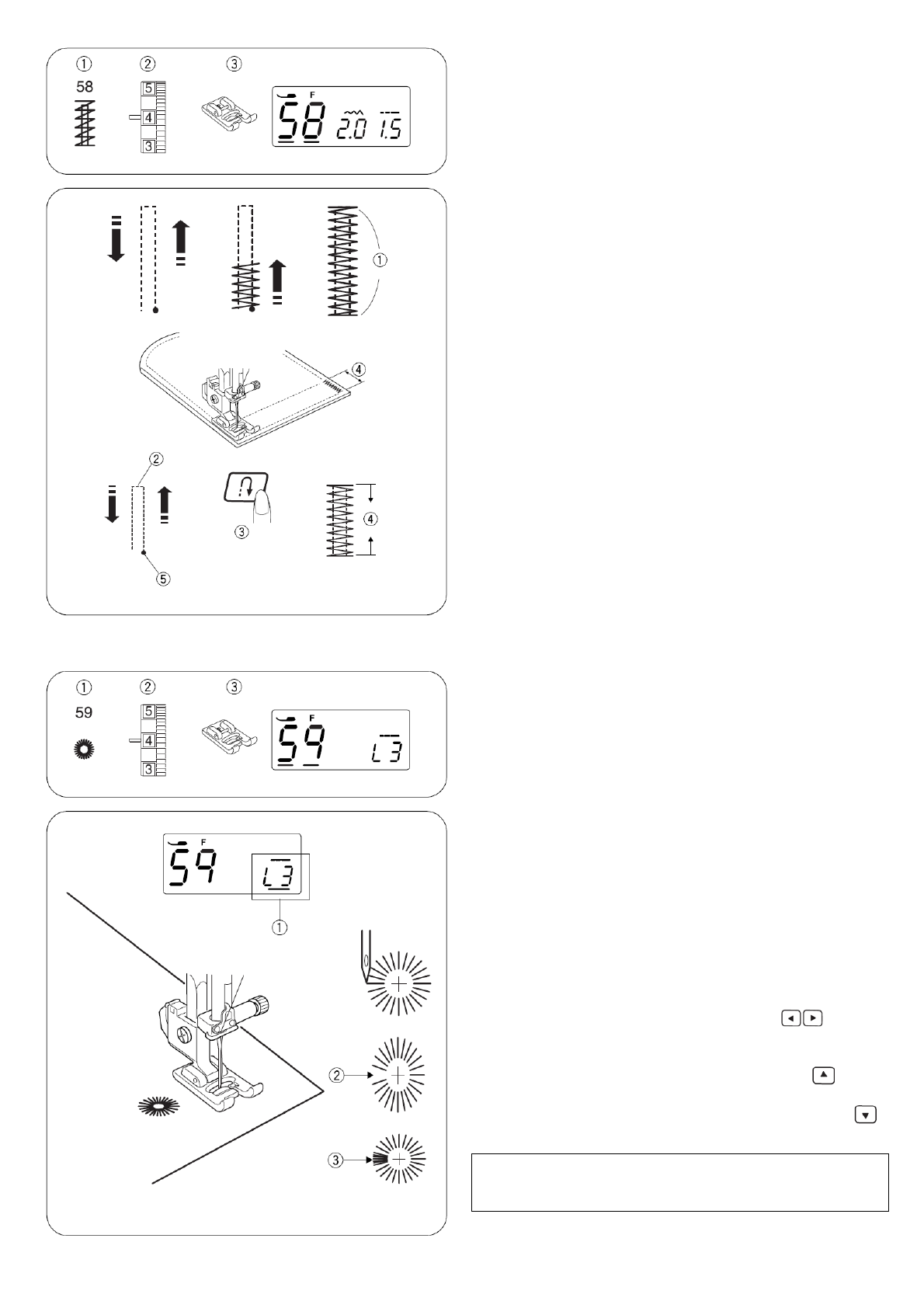 ①
②
③
58
5
4
3
F
58
2.0
1.5

①

④

②

③

④

⑤

①
②
③
59
5
4
3
F
59
L3

F
59
L3
①

②

③