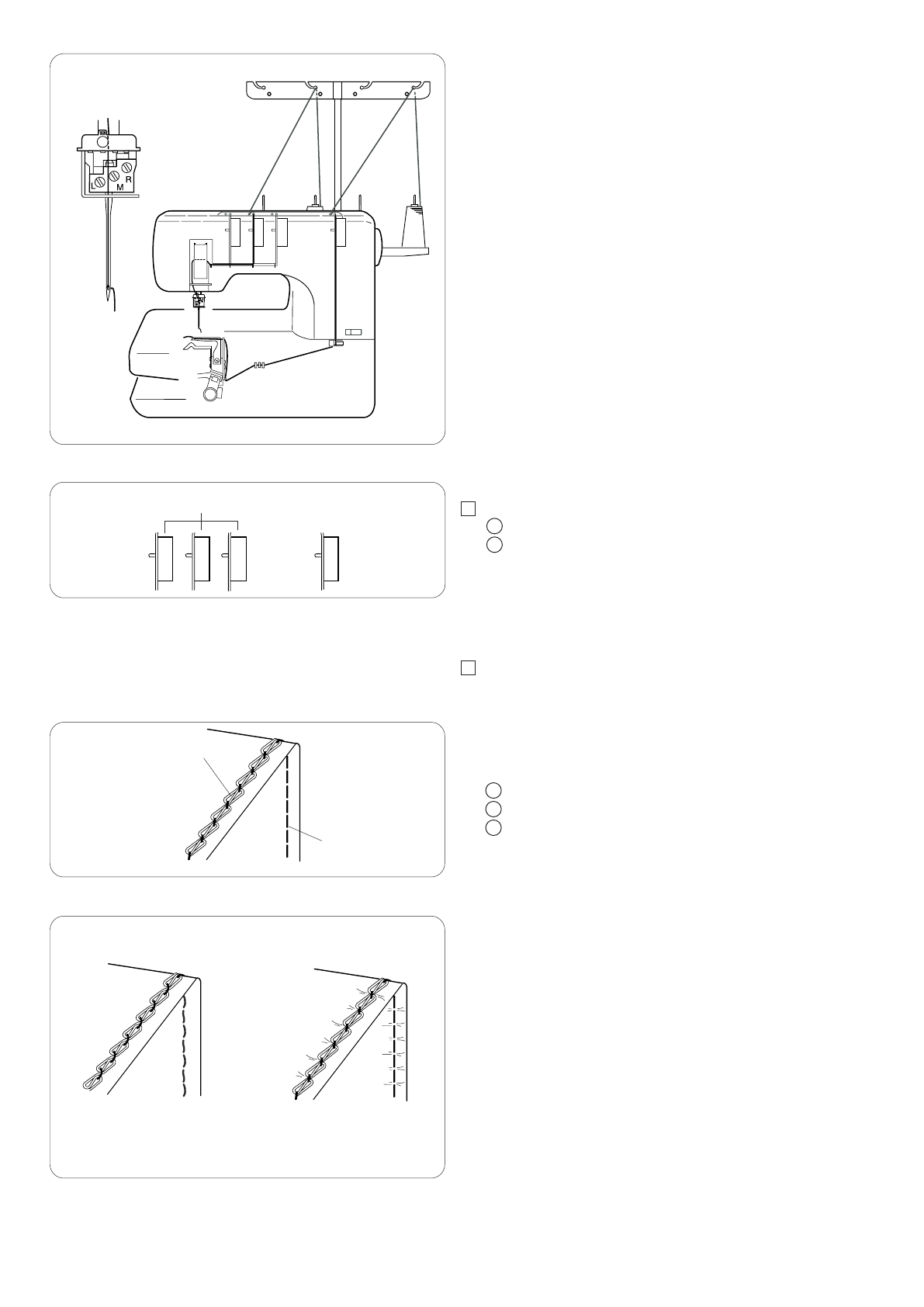 L
M
R