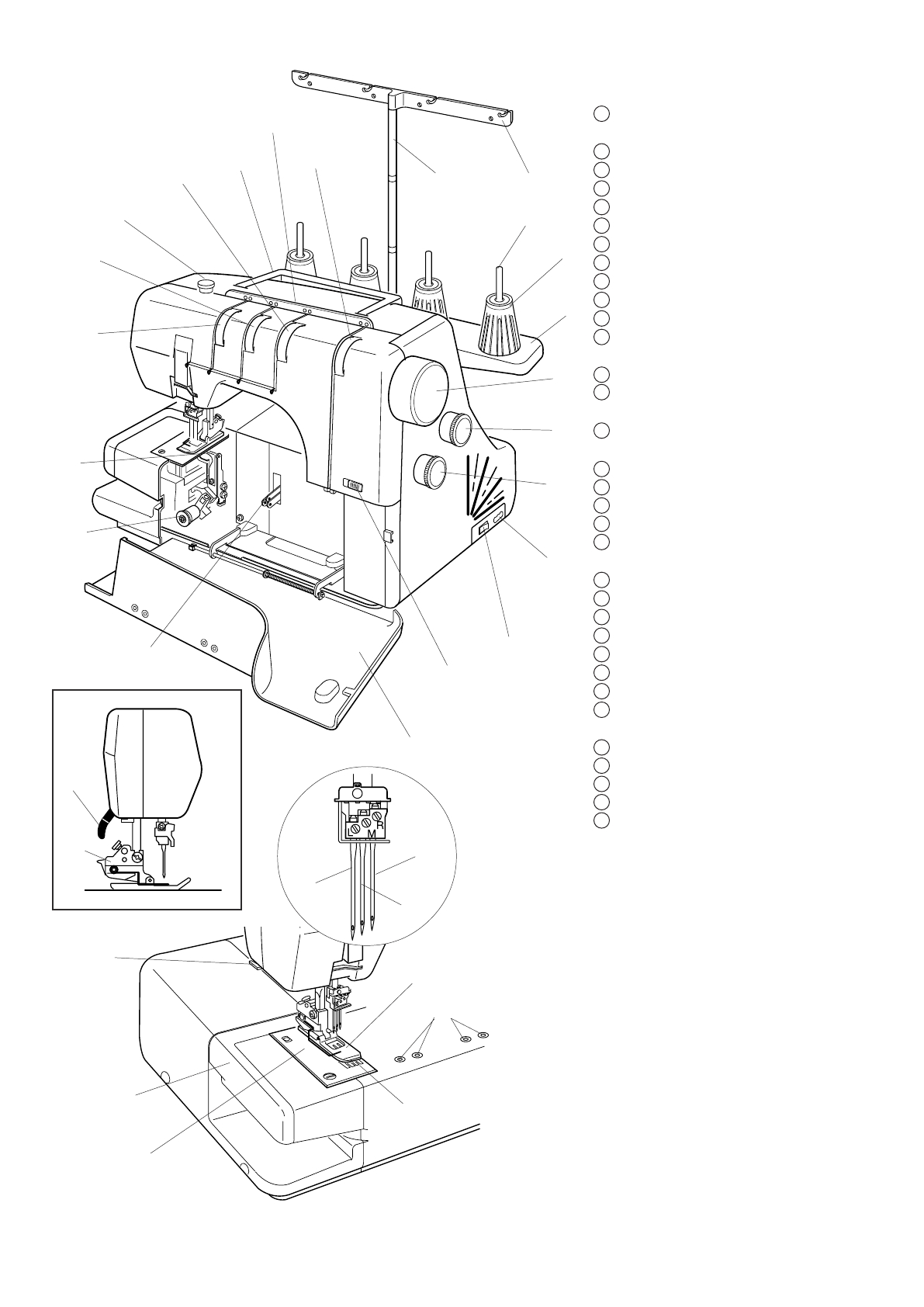 L
M
R