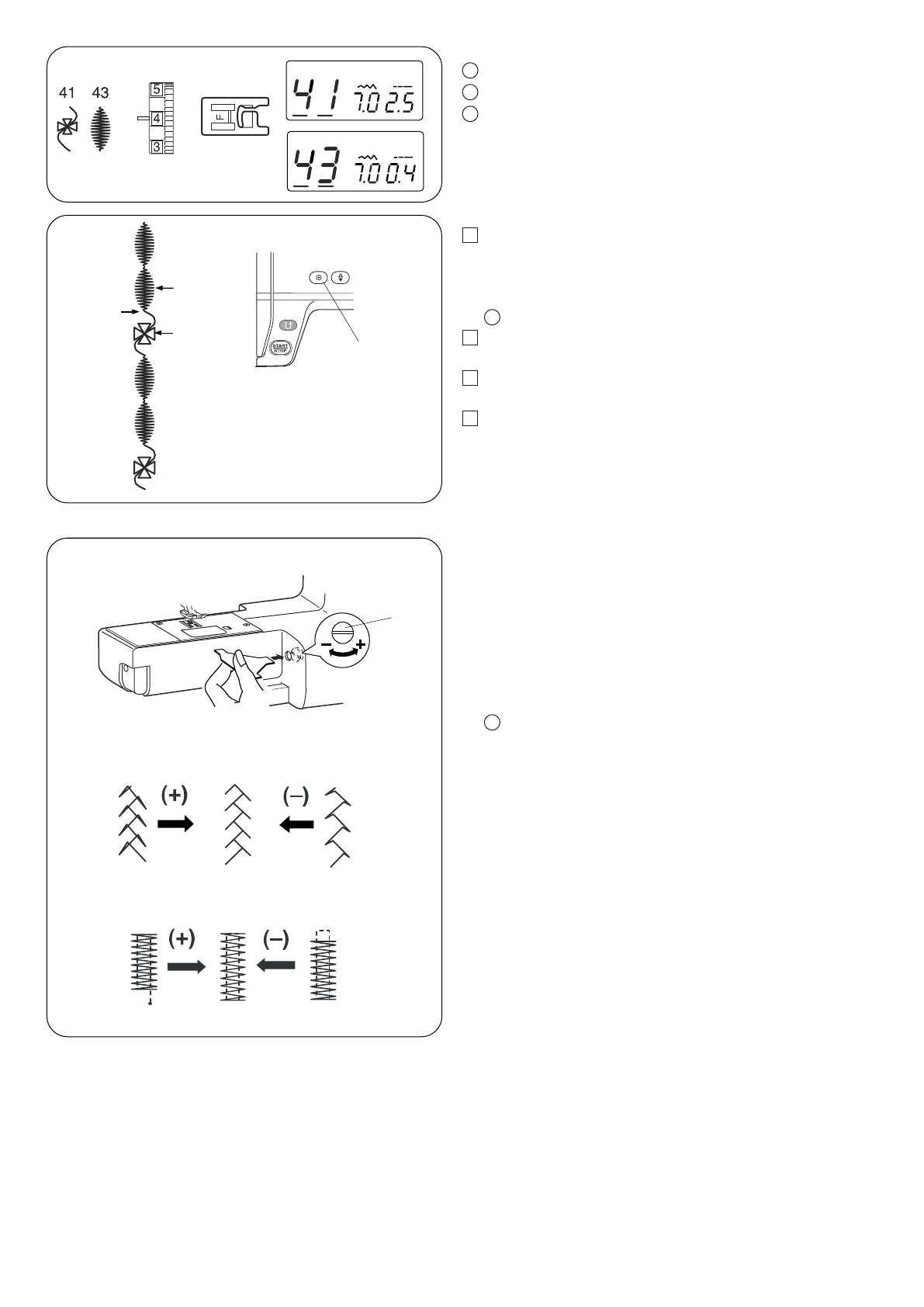 41 43

5
4
3

F

41 7.0 2.5

43 7.0 0.4

START
STOP

(+)
(–)

(+)
(–)