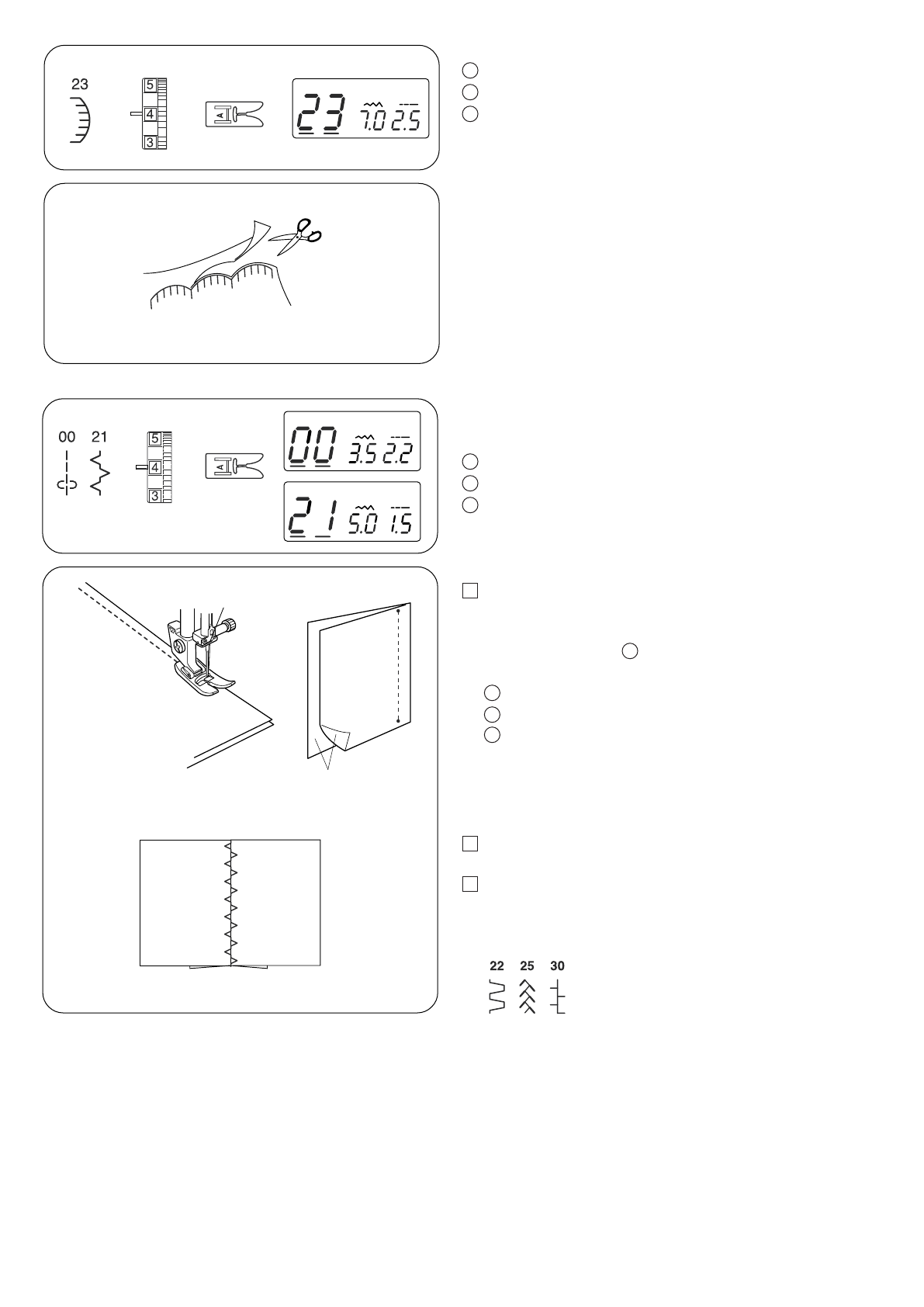 23

5
4
3

A

23 7.0 2.5

00 21

5
4
3

A

00 3.5 2.2

21 5.0 1.5

22 25 30