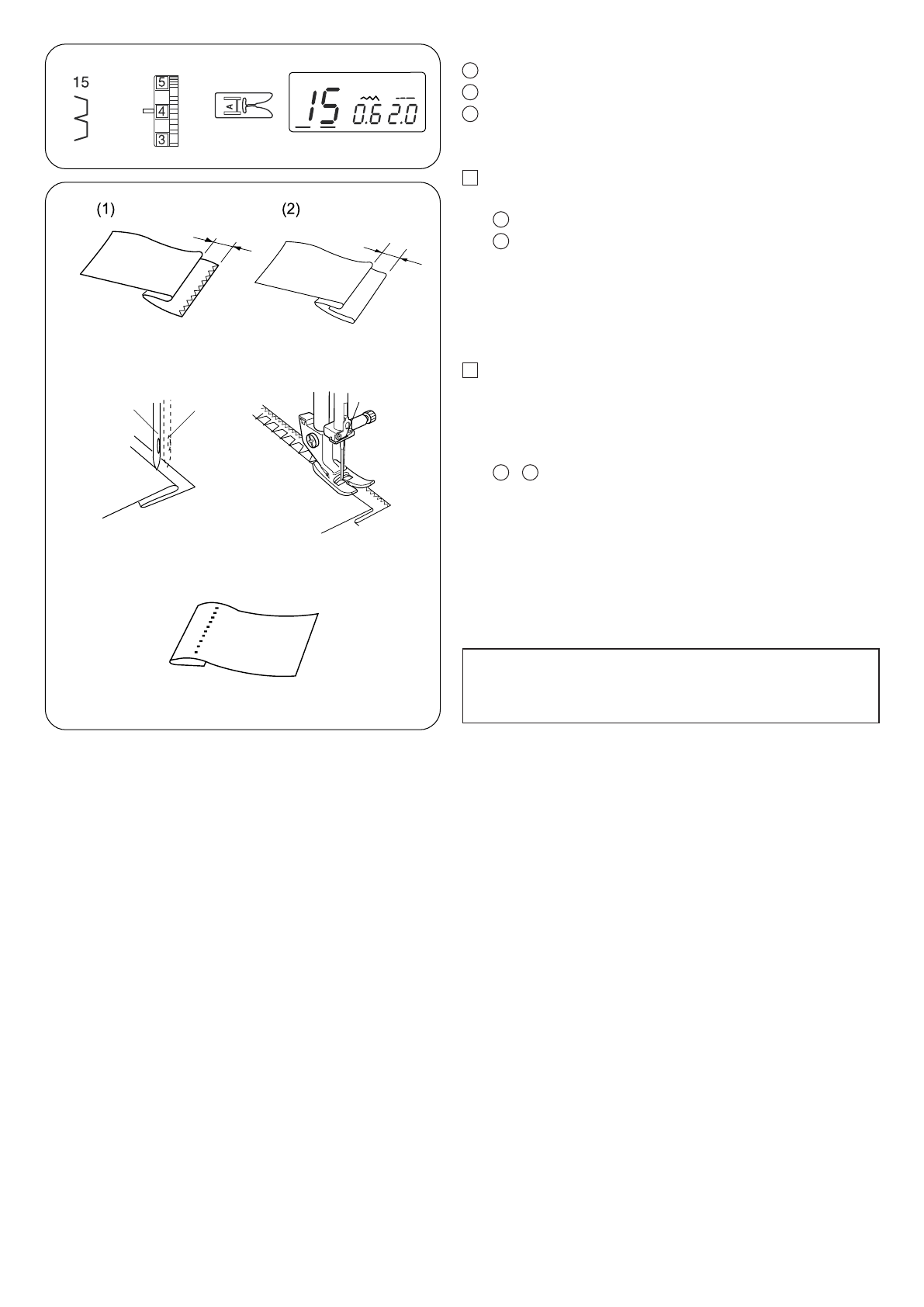 15

5
4
3

A

15 0.6 2.0

(1)

(2)