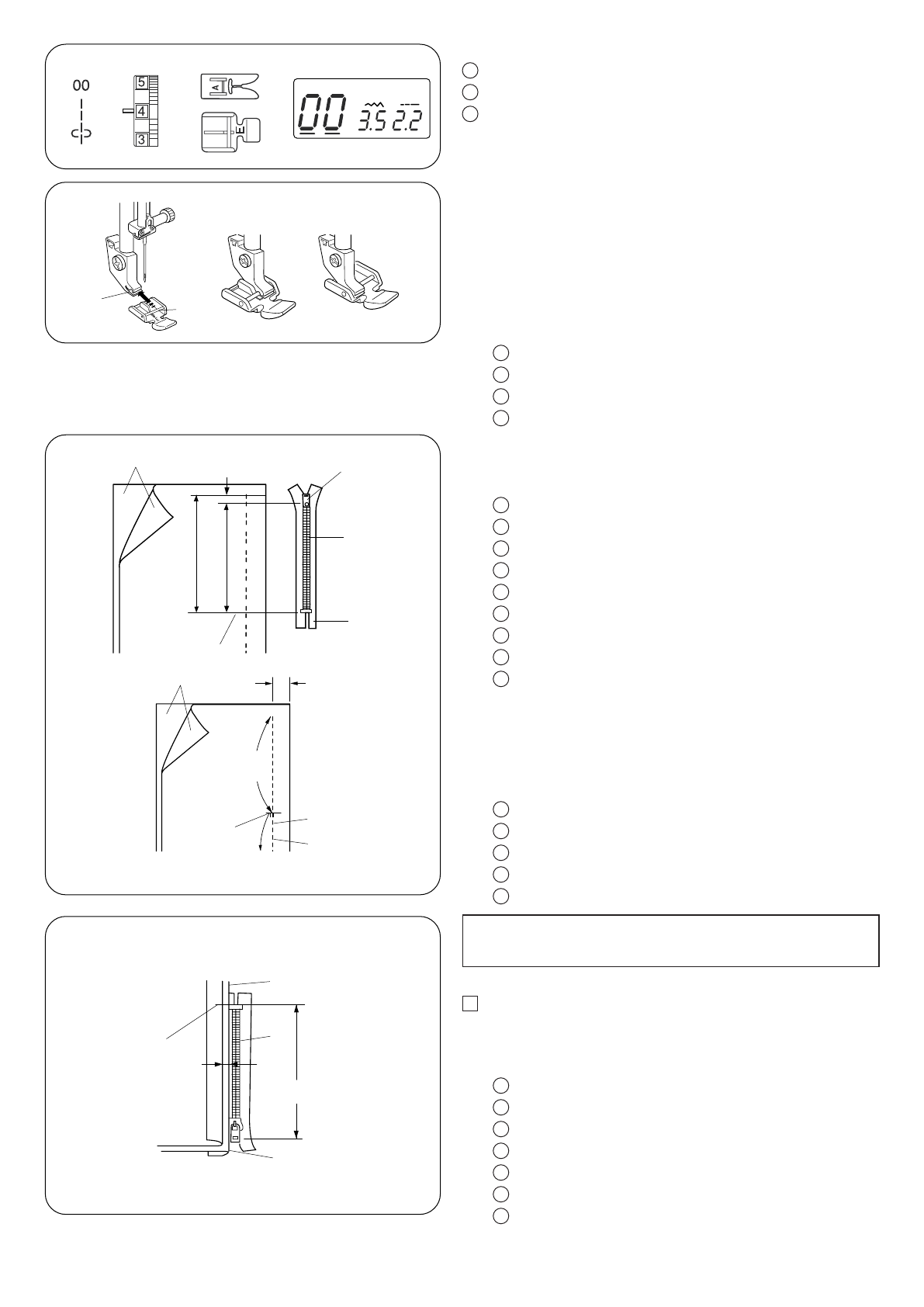 00

5
4
3

A

E

00 3.5 2.2