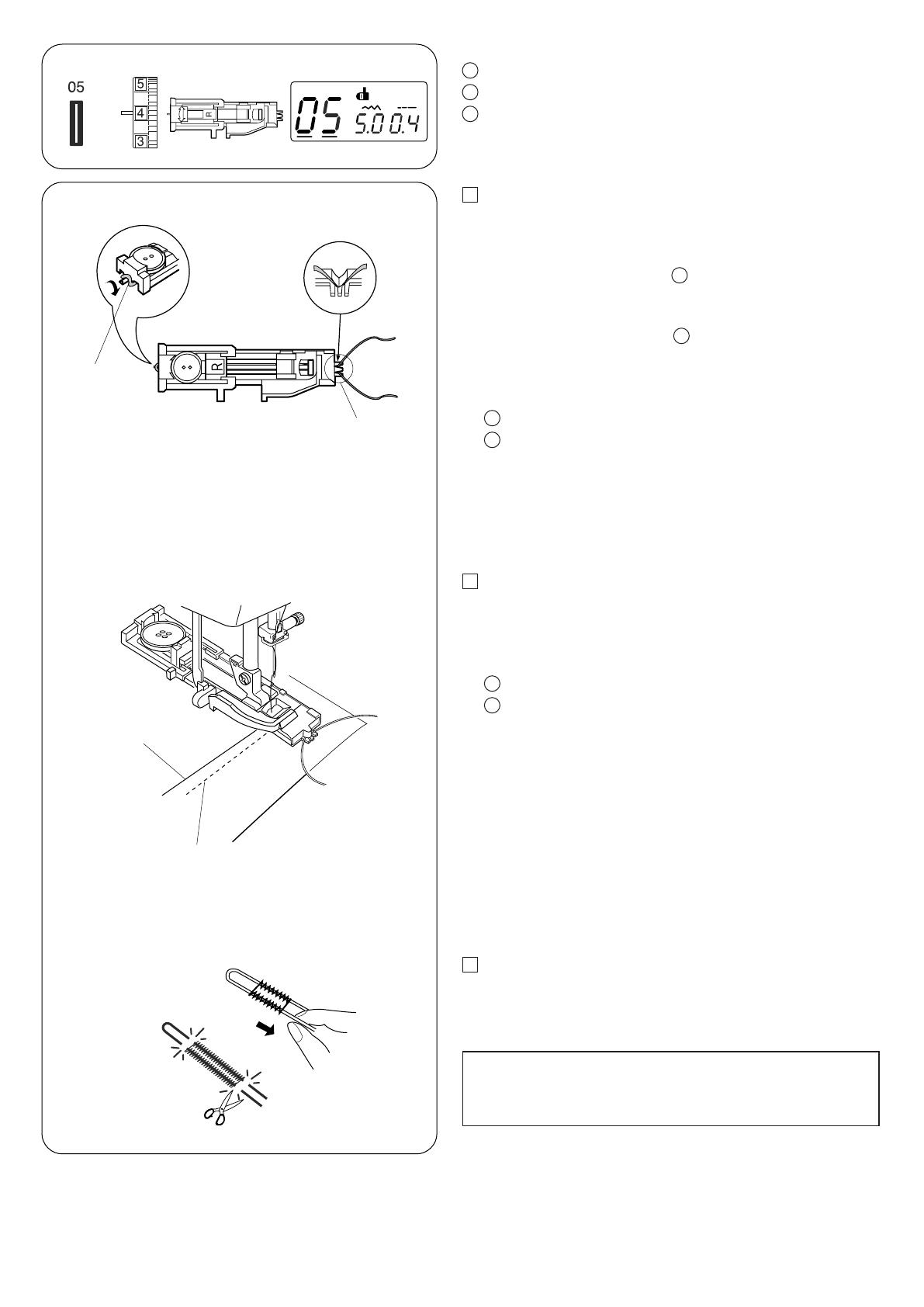 05

5
4
3
R

05 5.0 0.4

R