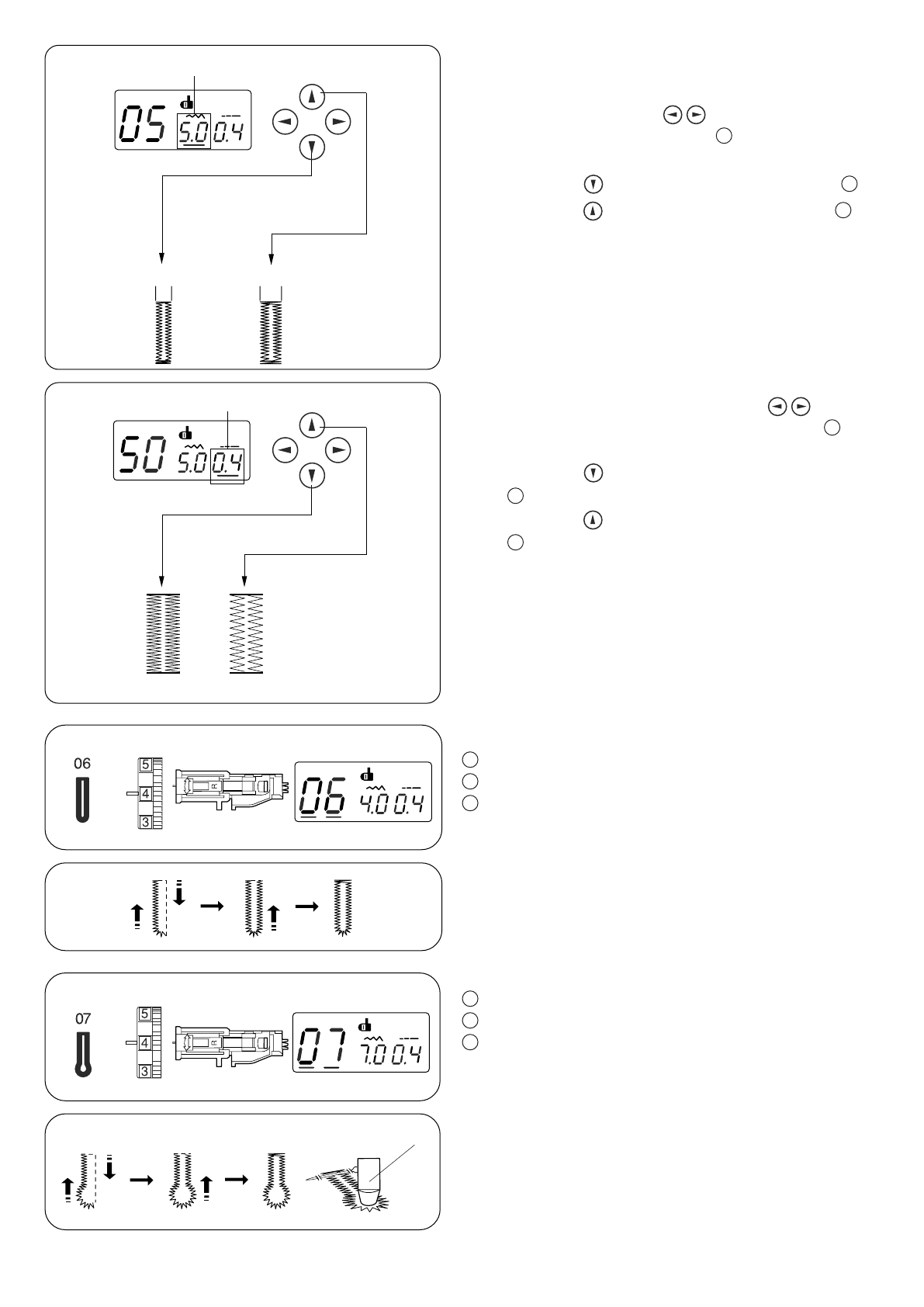 05 5.0 0.4

50 5.0 0.4

06

5
4
3

06 4.0 0.4

07

5
4
3

07 7.0 0.4