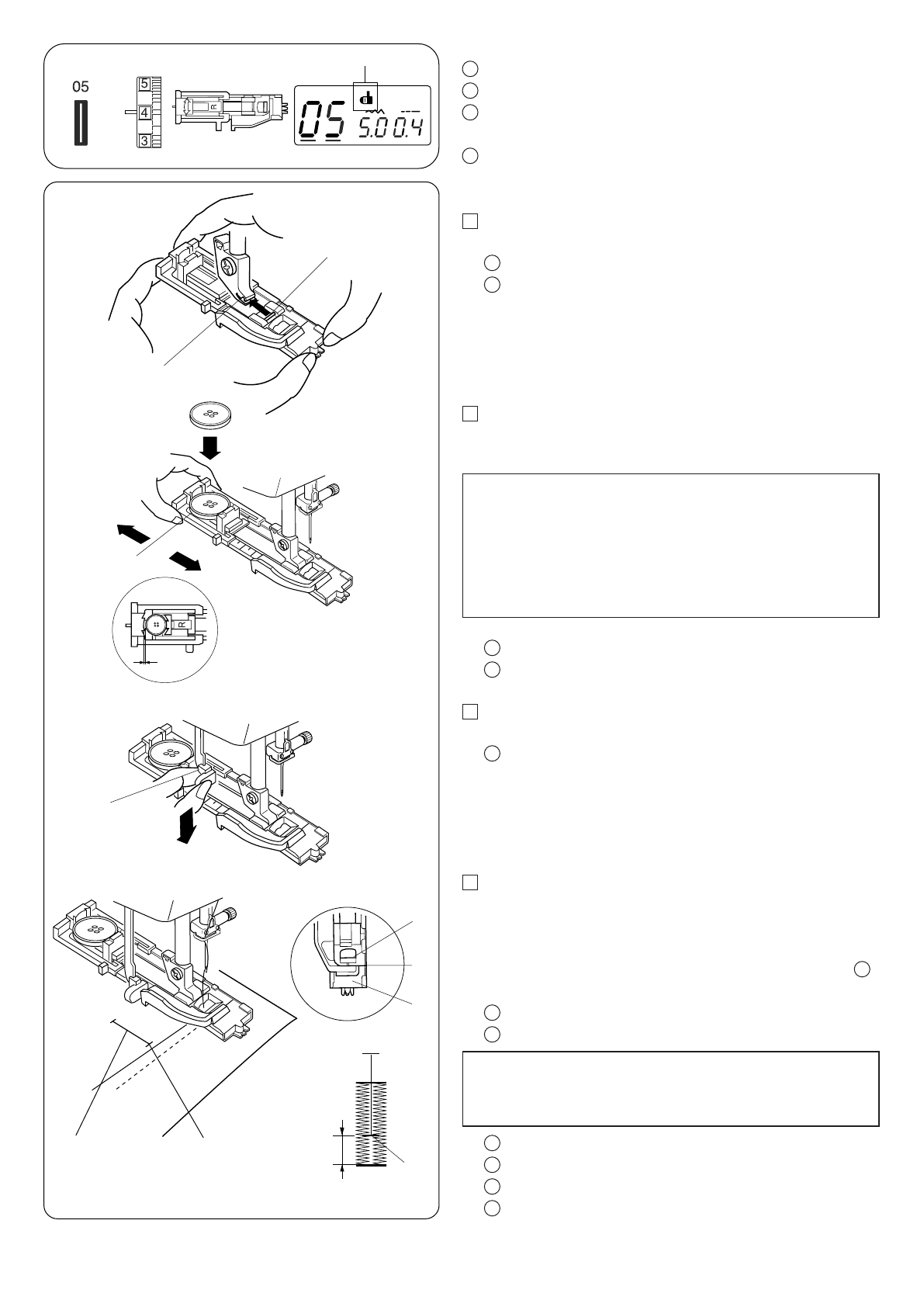 05

5
4
3

05 5.0 0.4