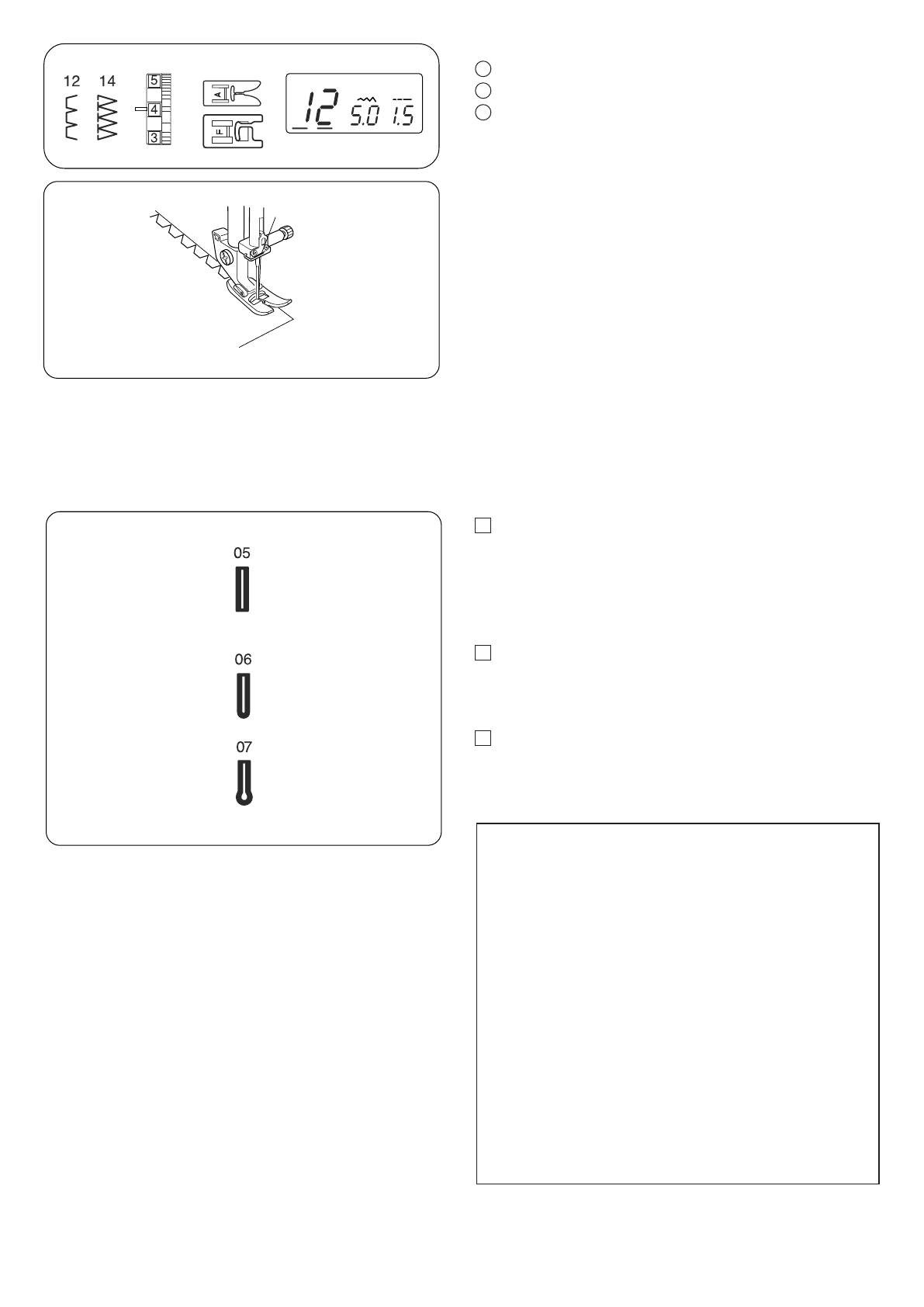 12 14

5
4
3

A

F

12 5.0 1.5

05

06

07