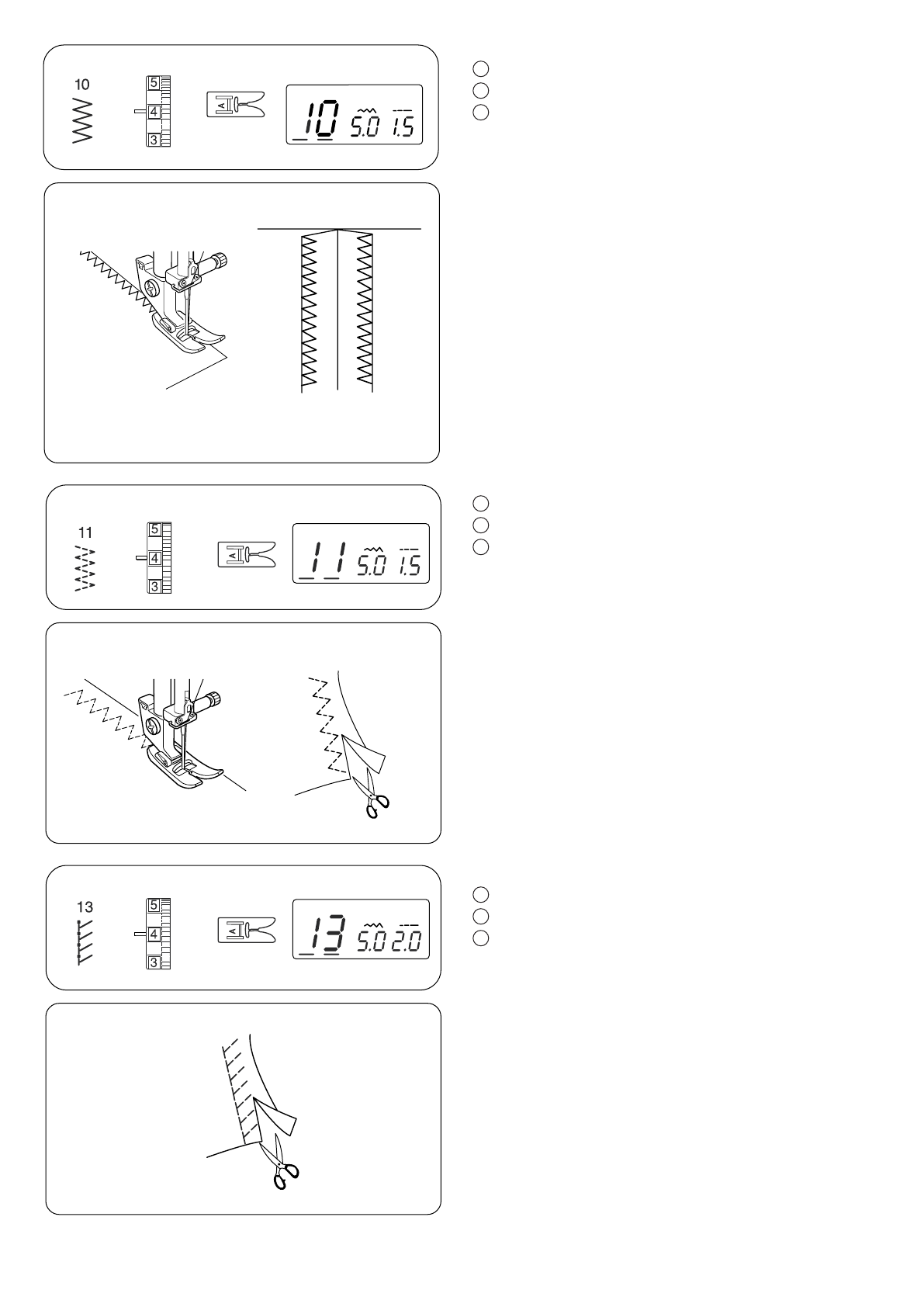 10

5
4
3

A

10 5.0 1.5

11

5
4
3

A

11 5.0 1.5

13

5
4
3

A

13 5.0 2.0