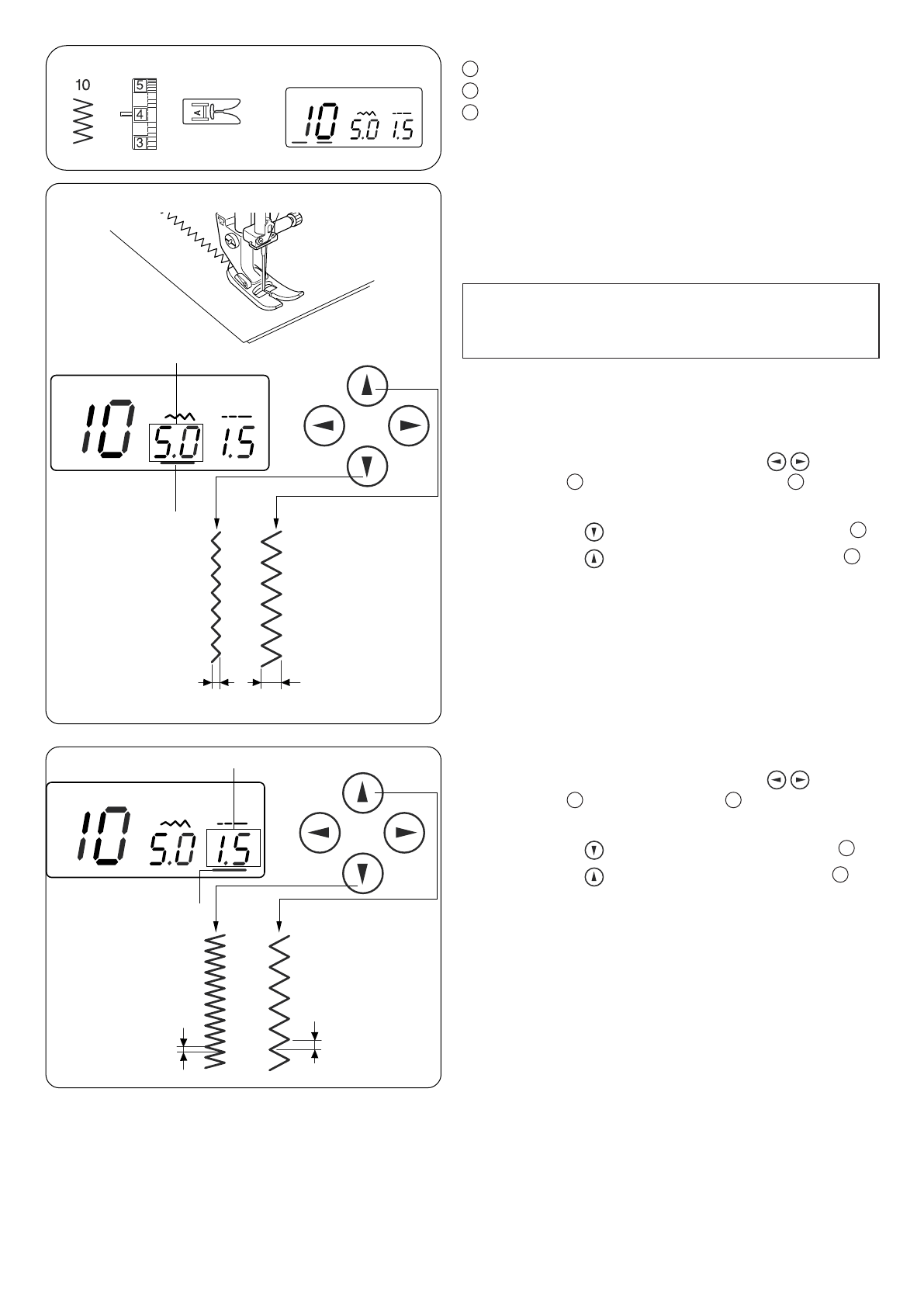 10

5
4
3

A

10 5.0 1.5

10 5.0 1.5

10 5.0 1.5