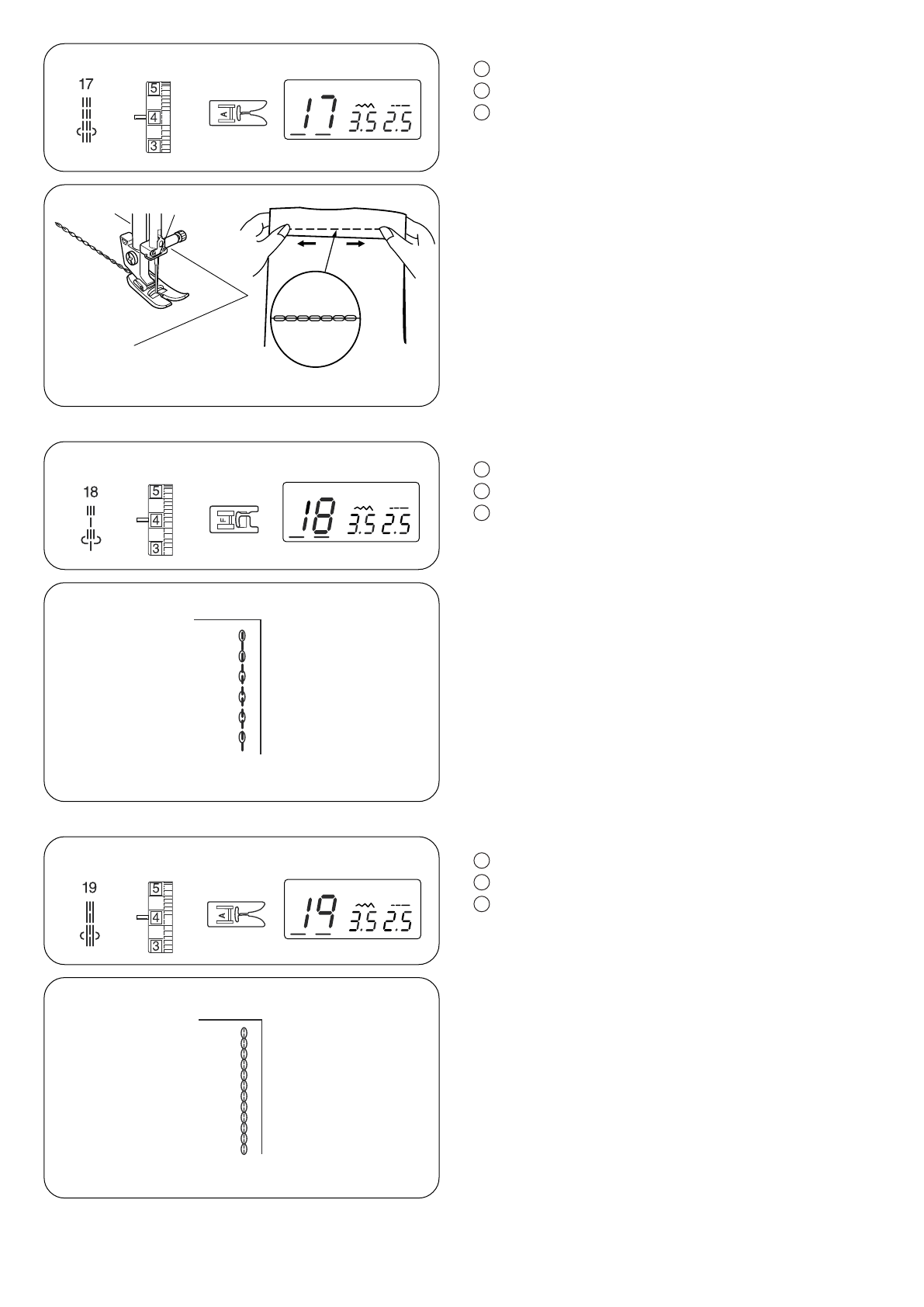 17

5
4
3

A

17 3.5 2.5

18

5
4
3

F

18 3.5 2.5

19

5
4
3

A

19 3.5 2.5