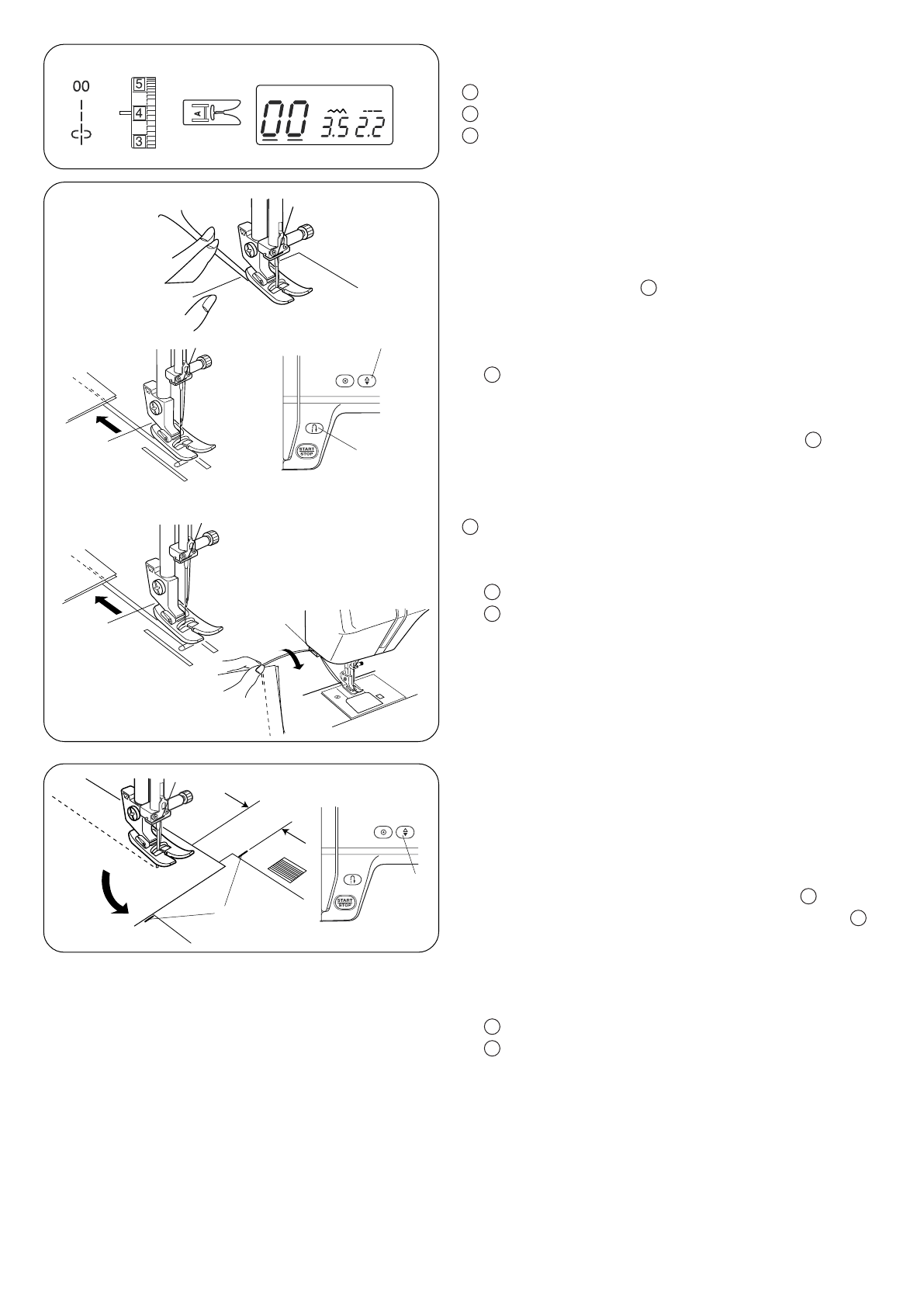 00

5

4

3

A

00 3.5 2.2

START STOP

START STOP