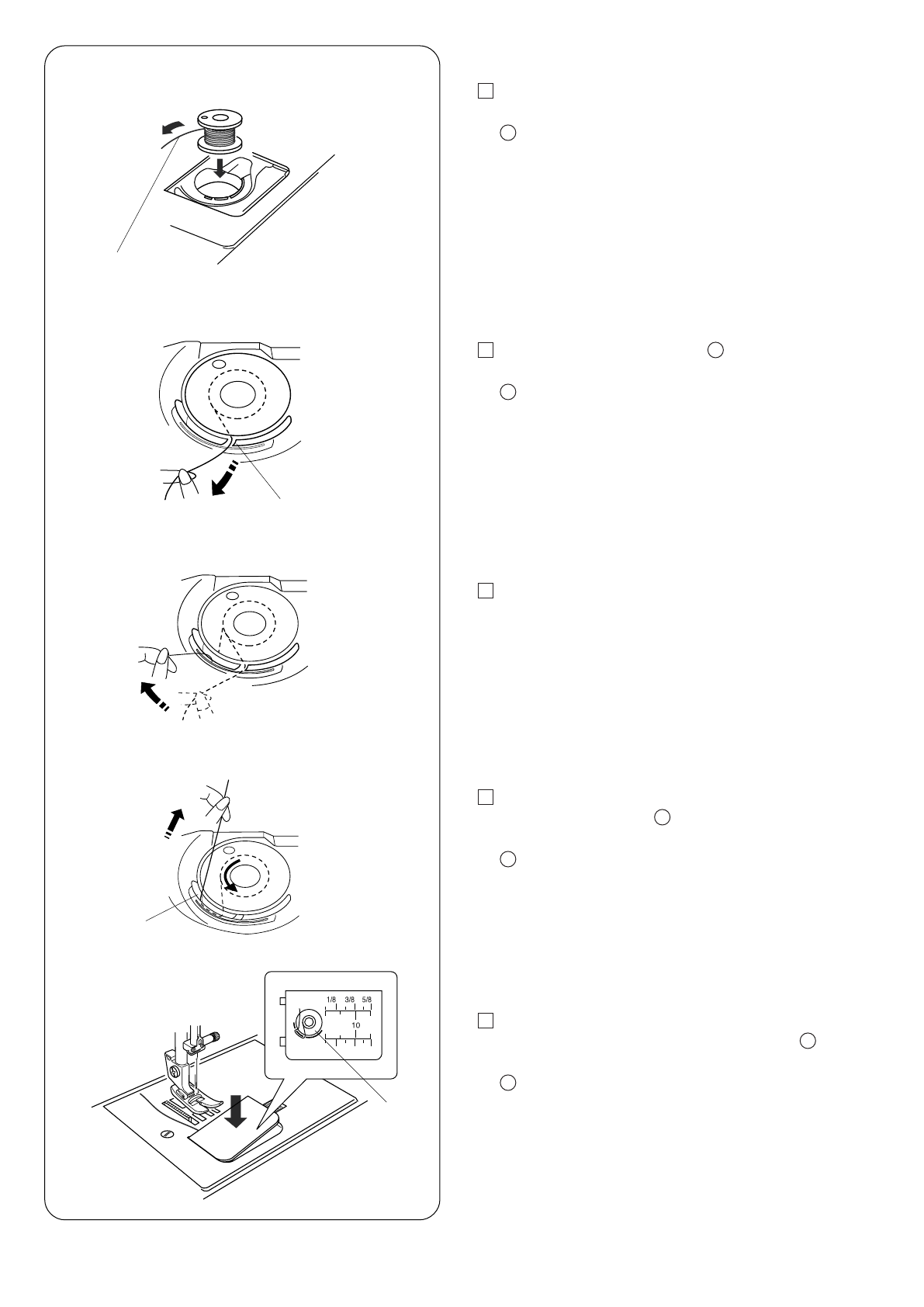 1/8 3/8 5/8

10