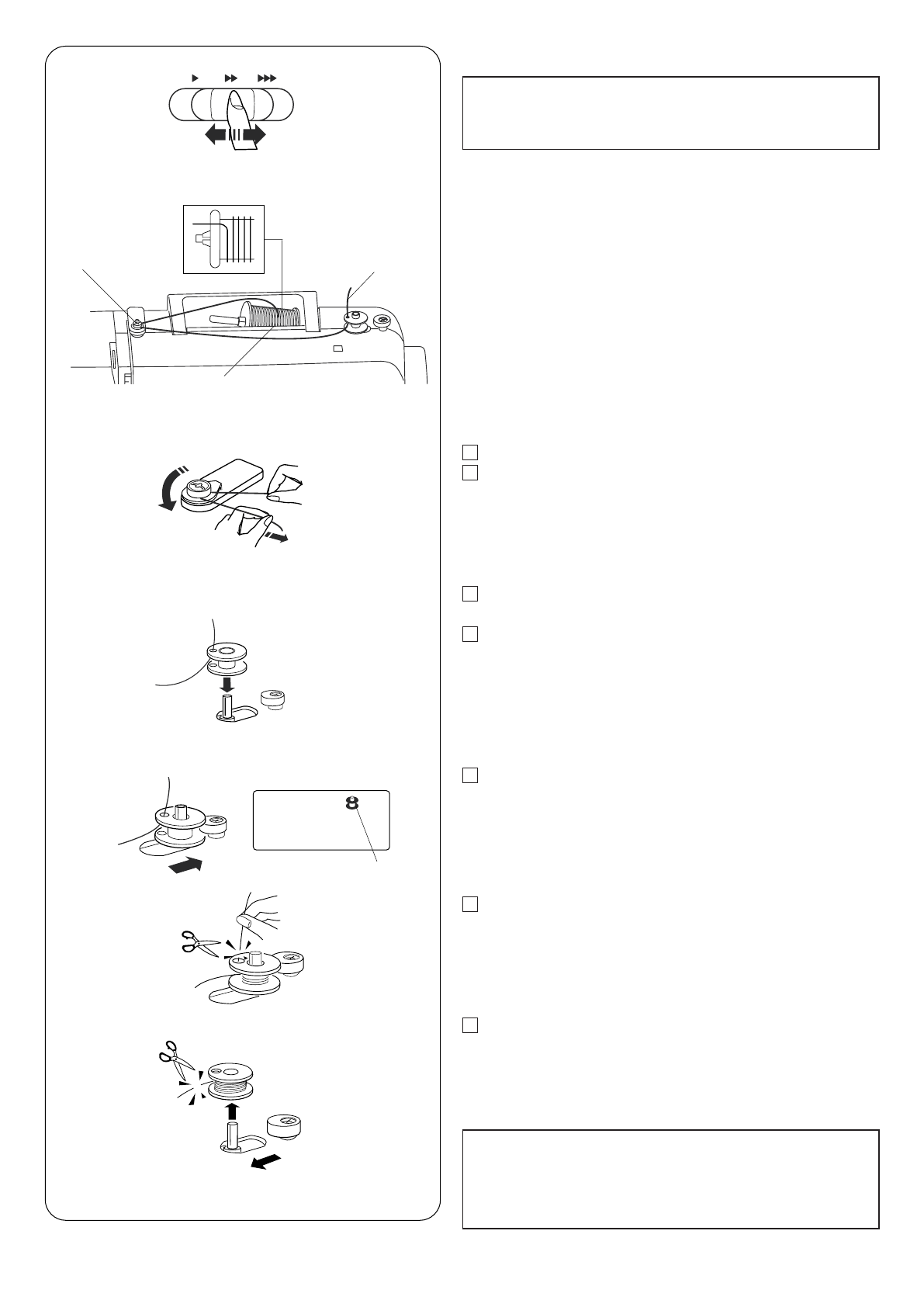 8