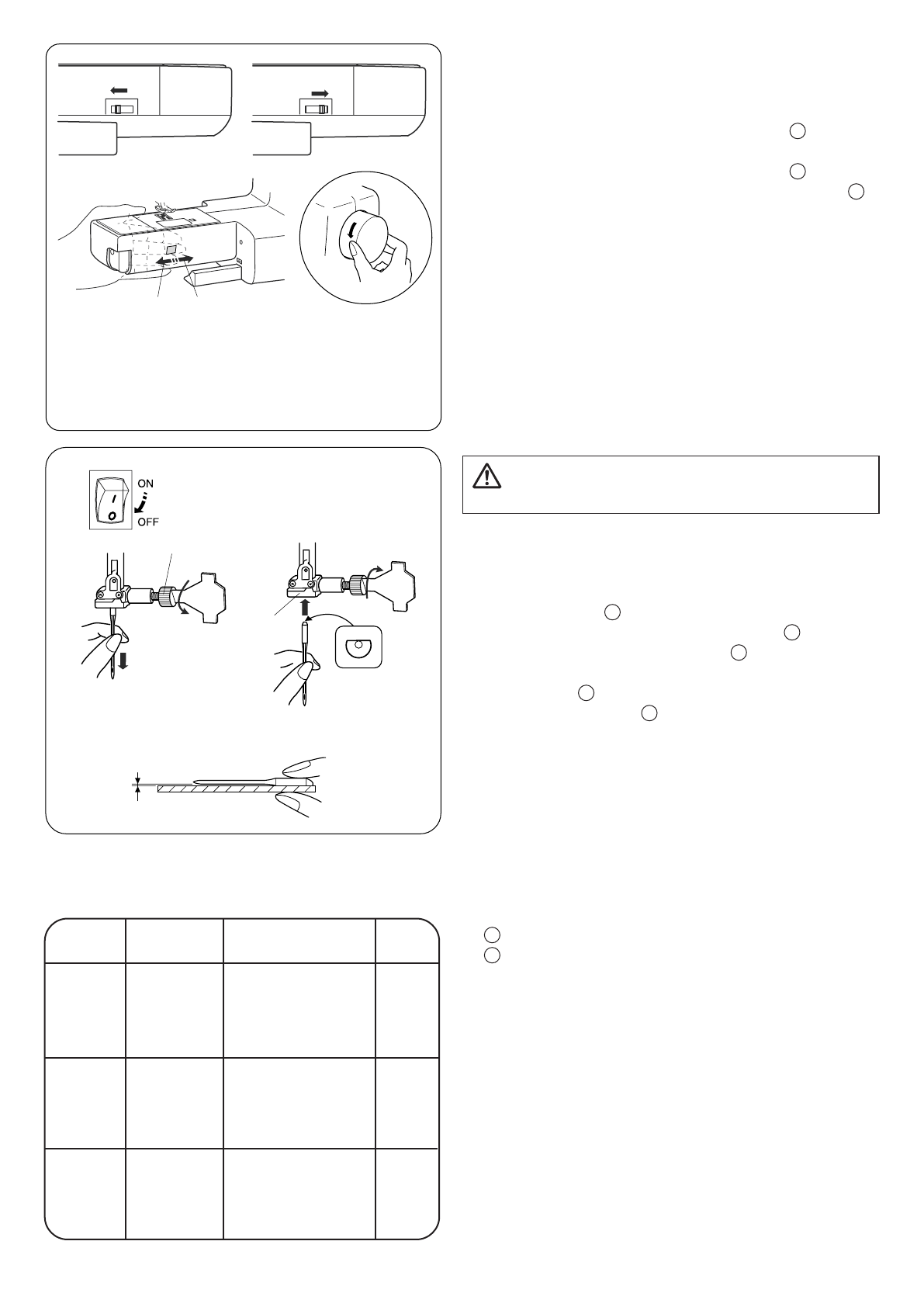 ON
OFF