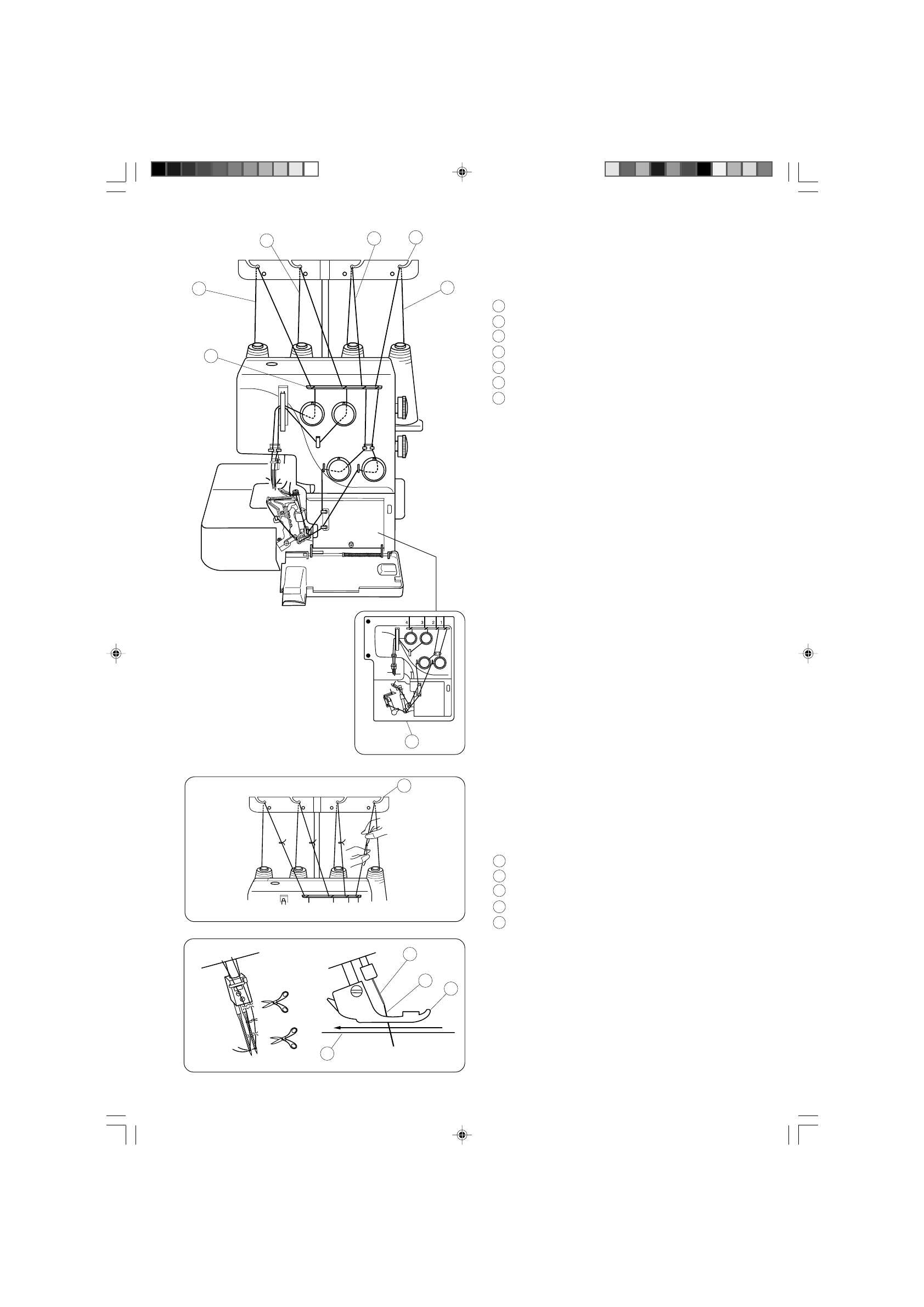 4 3 2 1